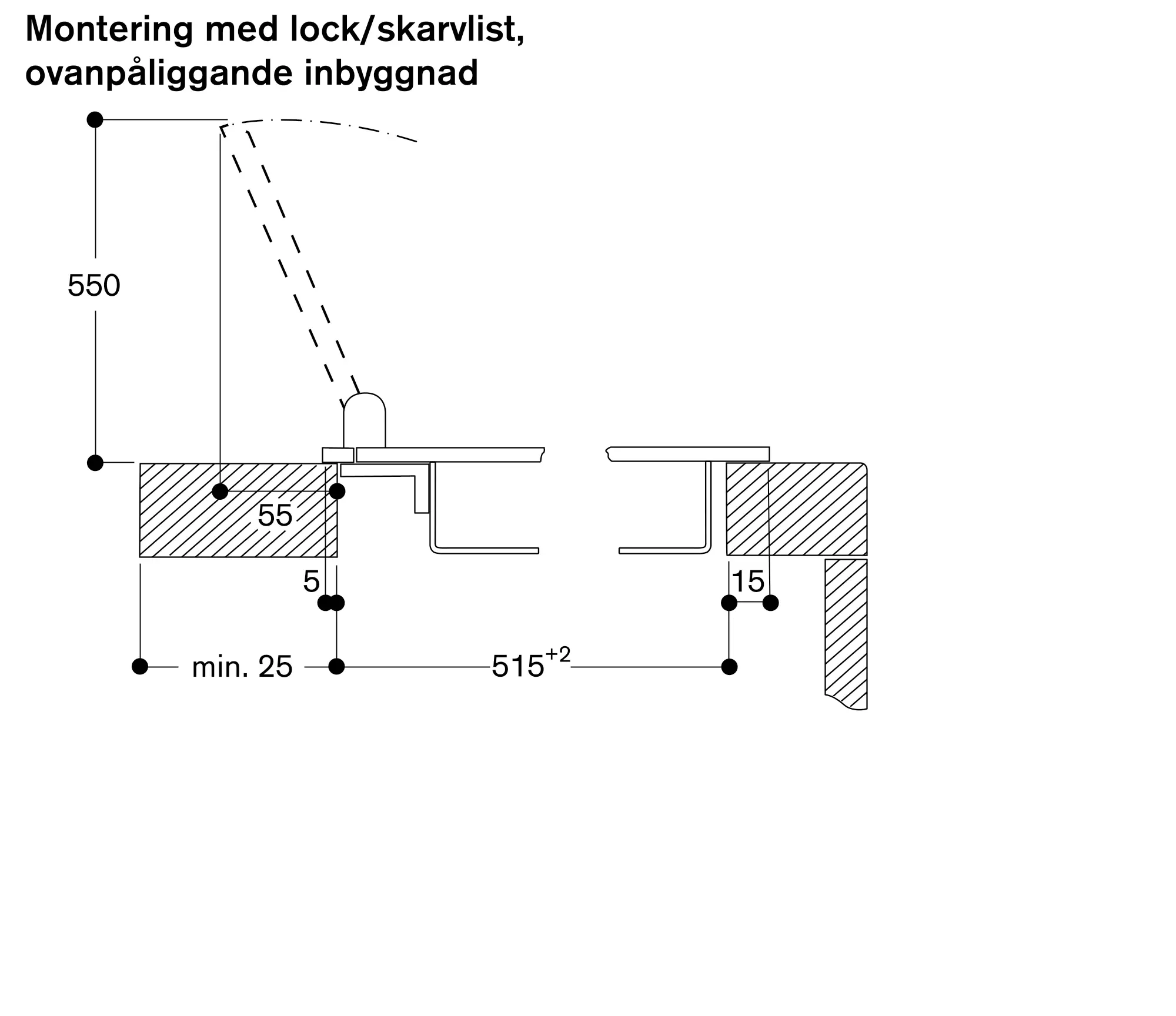 Montering med lock/skarvlist, ovanpåliggande inbyggnad

550

55

5

15

min. 25

$515^{+2}$