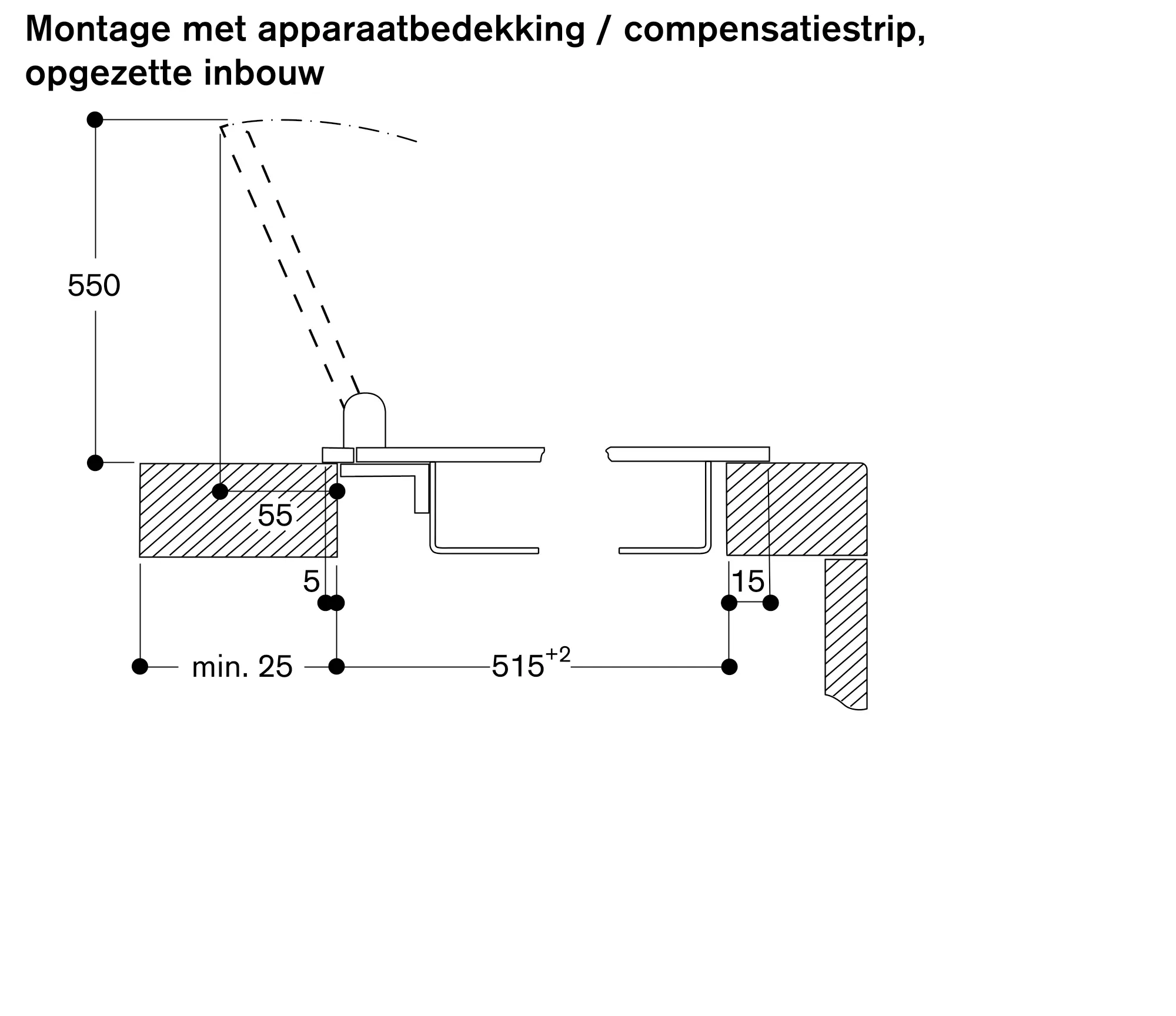 Montage met apparaatbedekking / compensatiestrip, opgezette inbouw

550

55

5

15

min. 25

$515^{+2}$