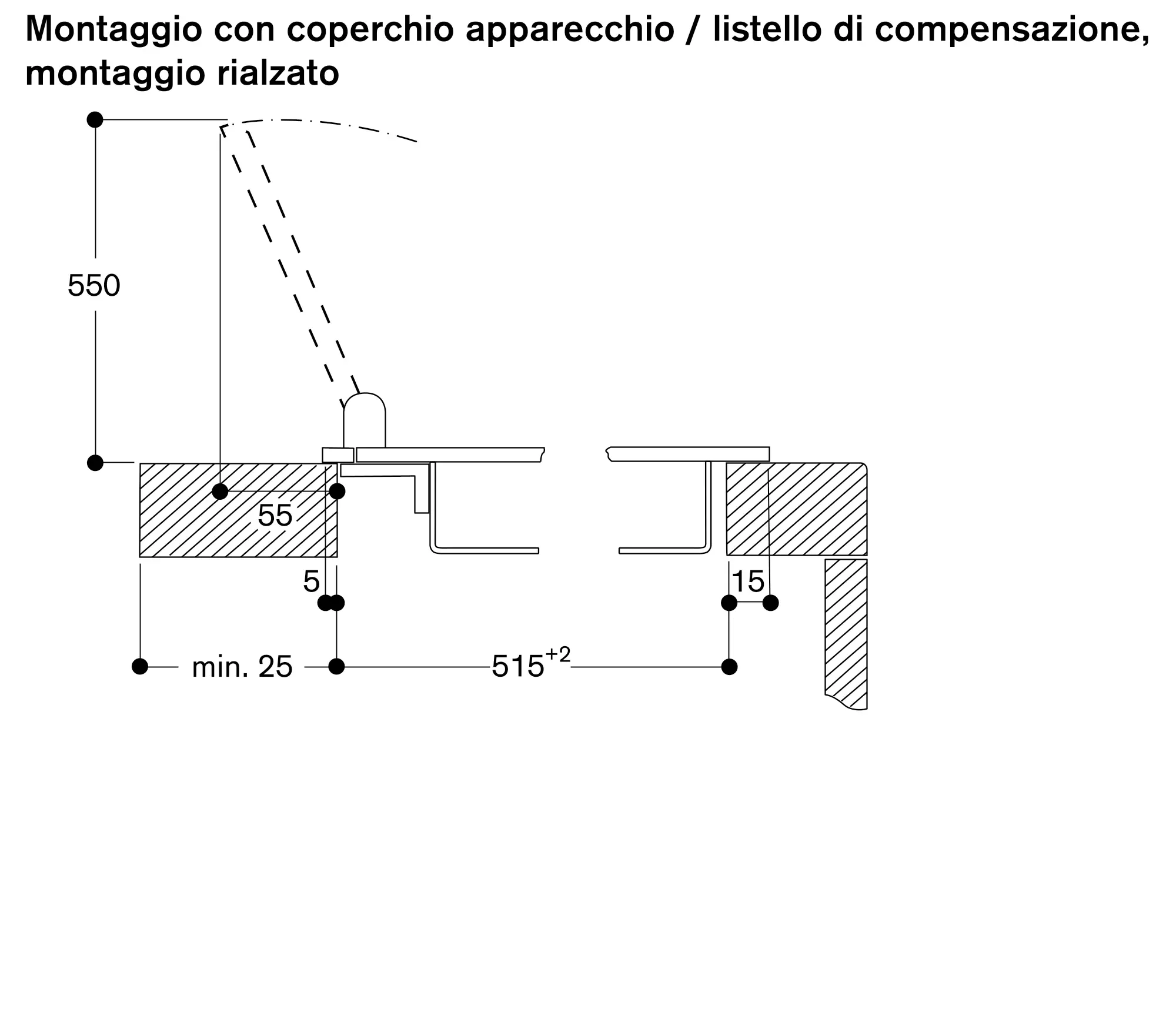 Montaggio con coperchio apparecchio / listello di compensazione, montaggio rialzato

550

55

5

15

min. 25

$515^{+2}$