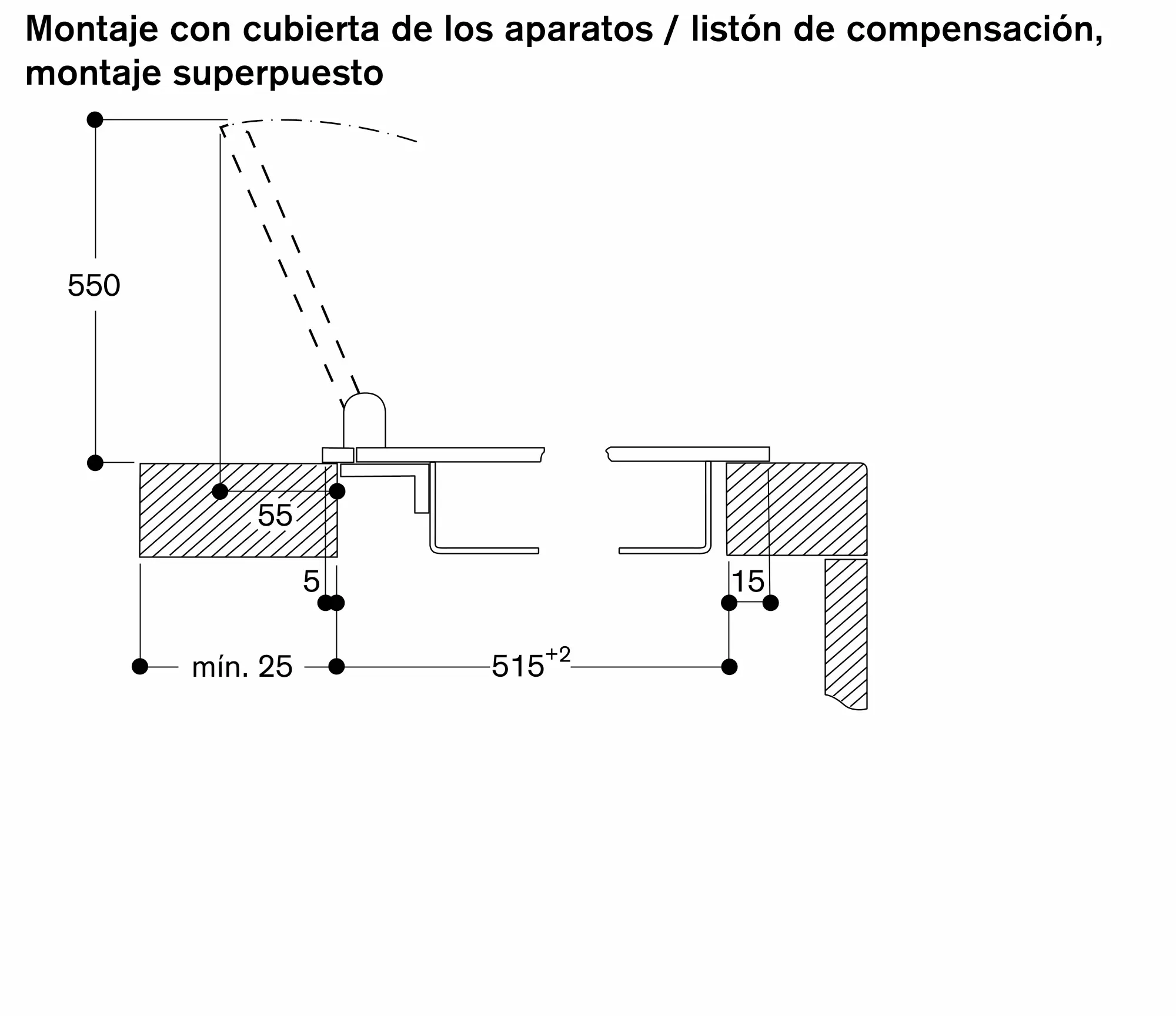 Montaje con cubierta de los aparatos / listón de compensación, montaje superpuesto

550

55

5

15

mín. 25

$515^{+2}$