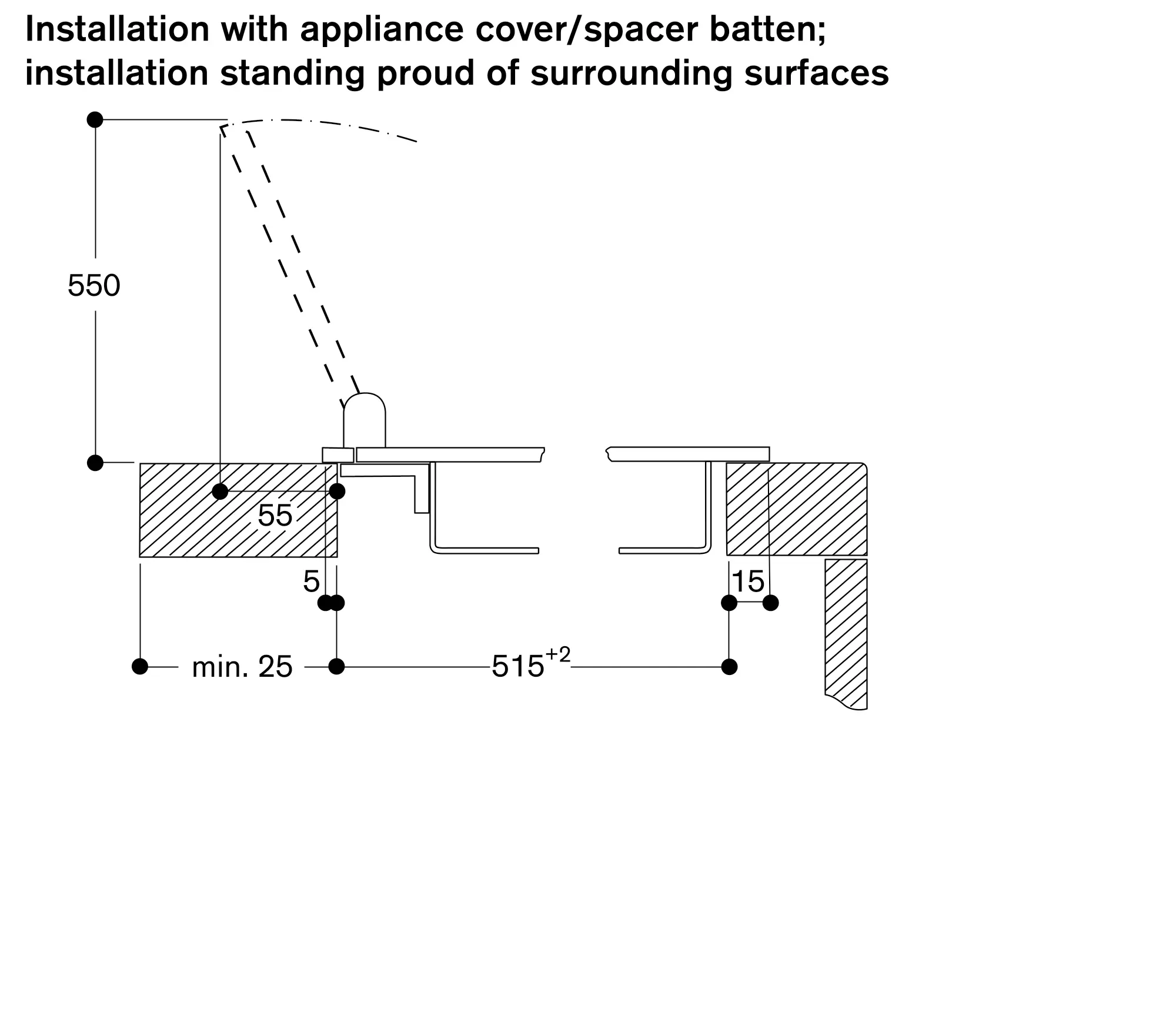 Installation with appliance cover/spacer batten; installation standing proud of surrounding surfaces

550

55

5

15

min. 25

$515^{+2}$