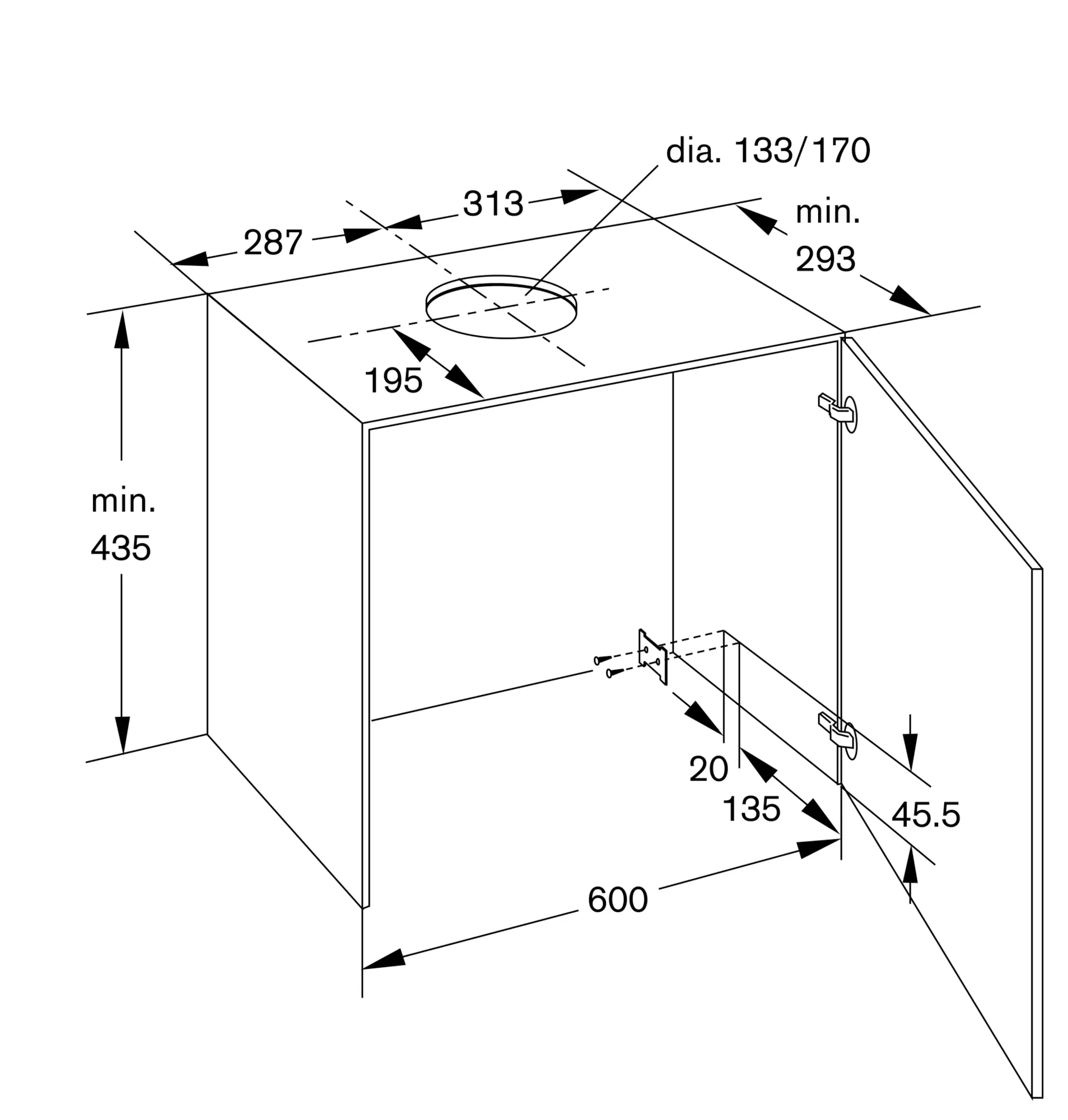 dia. 133/170

313

287

min.
293

195

min.
435

20

135

45.5

600