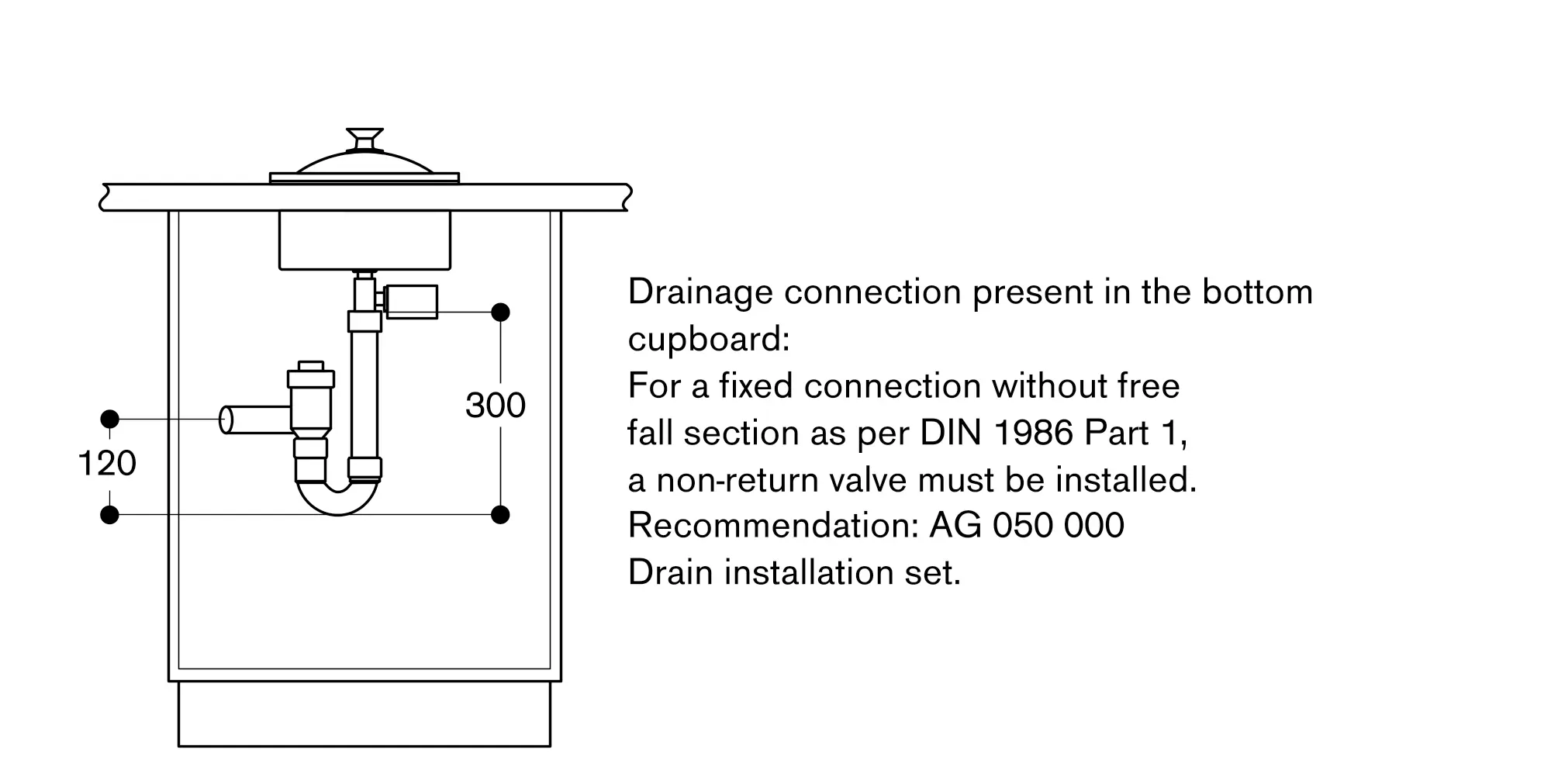 300

120

Drainage connection present in the bottom cupboard:
For a fixed connection without free fall section as per DIN 1986 Part 1, a non-return valve must be installed.
Recommendation: AG 050 000
Drain installation set.