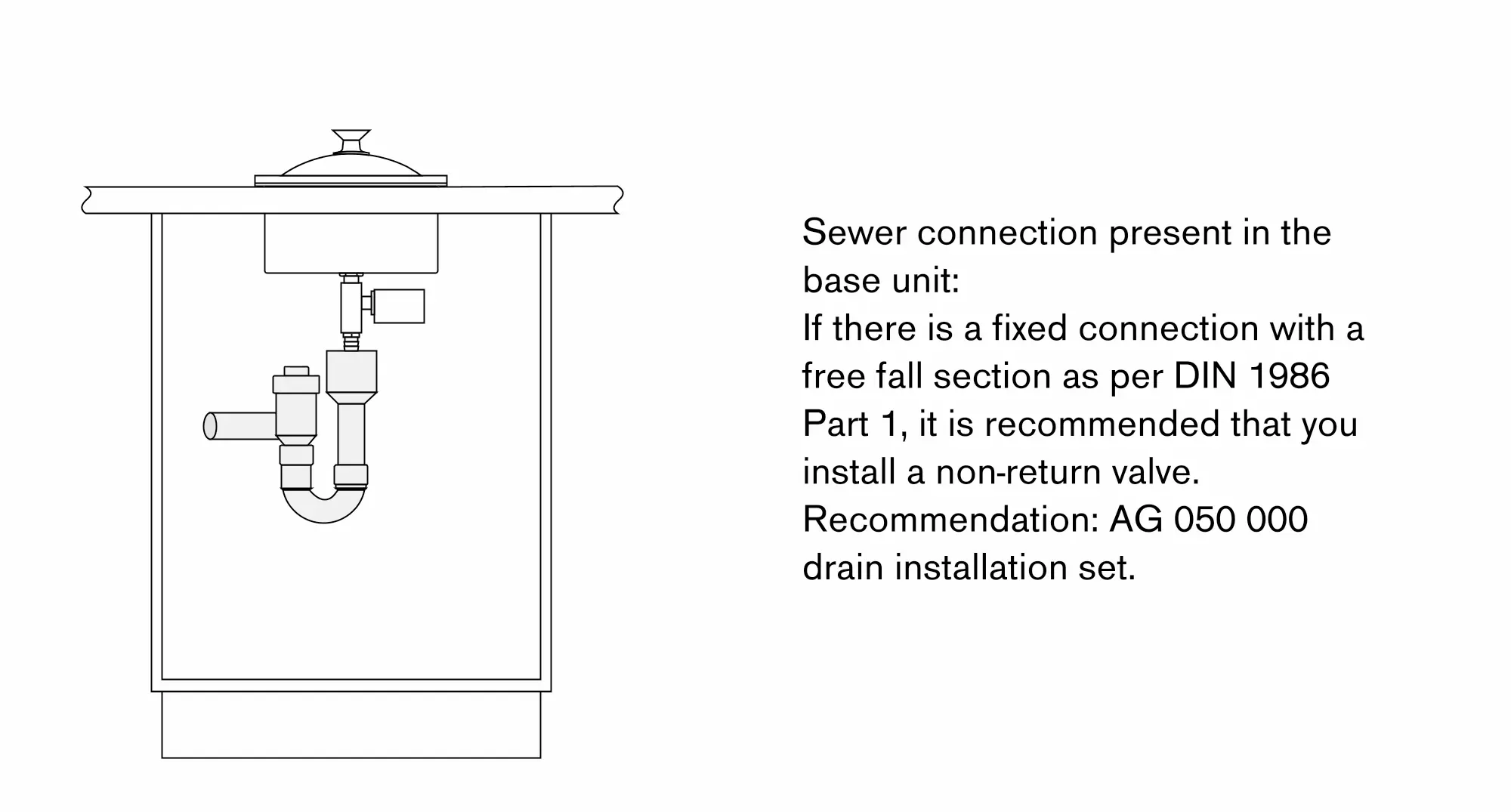 Sewer connection present in the base unit:
If there is a fixed connection with a free fall section as per DIN 1986 Part 1, it is recommended that you install a non-return valve.
Recommendation: AG 050 000 drain installation set.