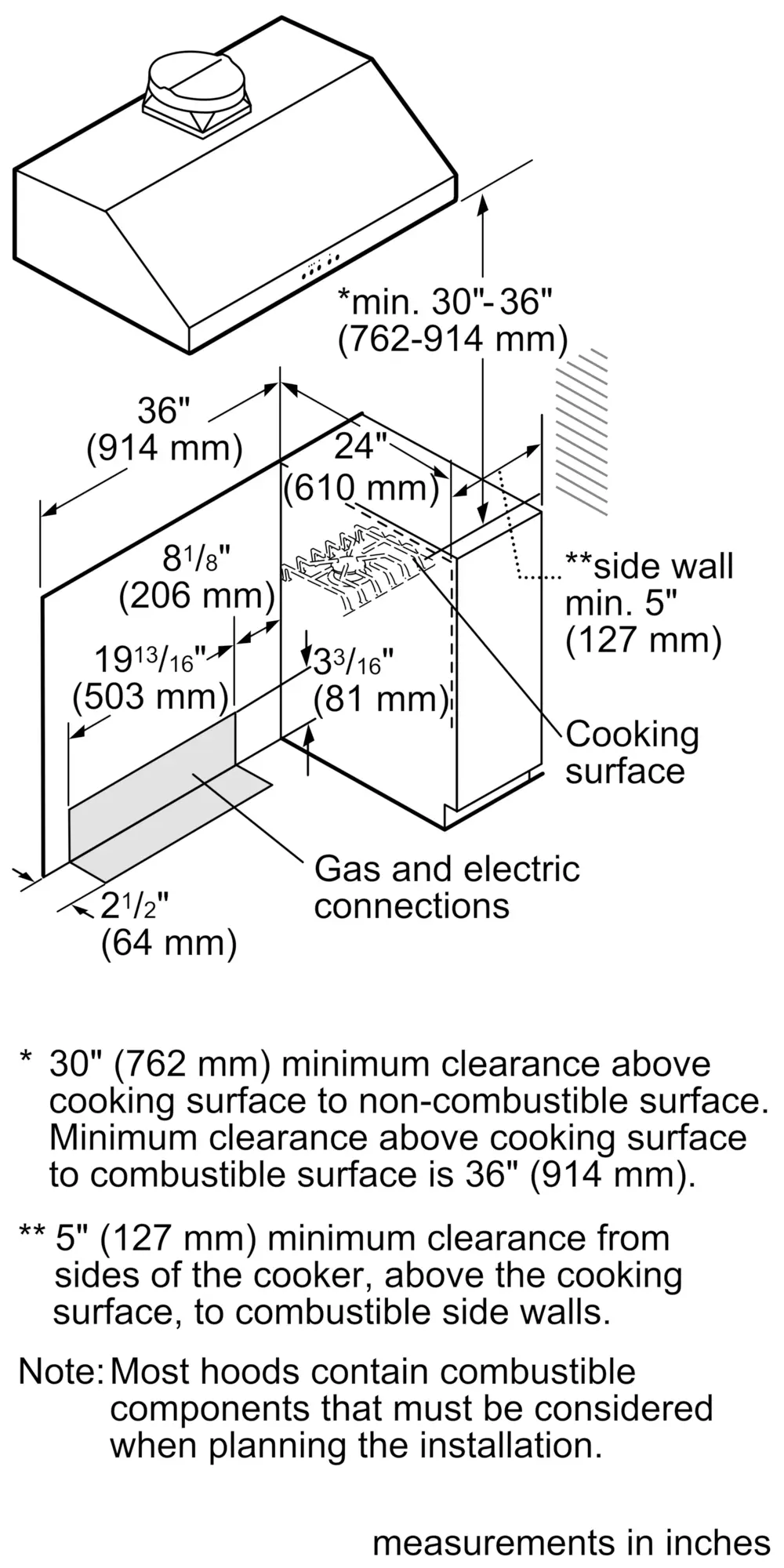 *min. 30"-36"
(762-914 mm)

36"
(914 mm)

24"
(610 mm)

$8^{1}/_{8}$"
(206 mm)

**side wall
min. 5"
(127 mm)

$19^{13}/_{16}$"
(503 mm)

$3^{3}/_{16}$"
(81 mm)

Cooking
surface

Gas and electric
connections

$2^{1}/_{2}$"
(64 mm)

* 30" (762 mm) minimum clearance above cooking surface to non-combustible surface. Minimum clearance above cooking surface to combustible surface is 36" (914 mm).

** 5" (127 mm) minimum clearance from sides of the cooker, above the cooking surface, to combustible side walls.

Note: Most hoods contain combustible components that must be considered when planning the installation.

measurements in inches