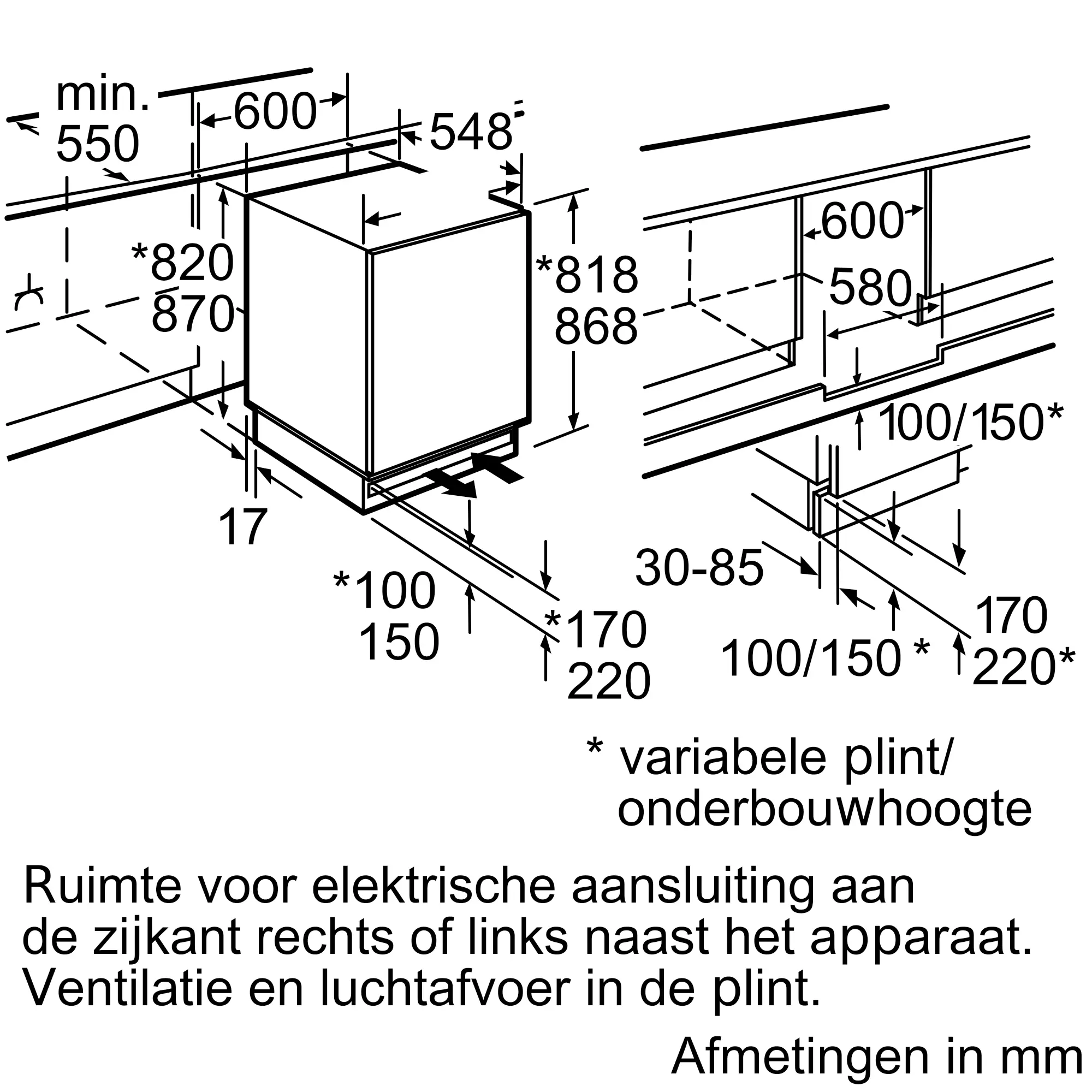 min.
550
600
548
*820
870
*818
868
17
*100
150
*170
220
600
580
100/150*
30-85
100/150 *
170
220*

* variabele plint/
onderbouwhoogte

Ruimte voor elektrische aansluiting aan de zijkant rechts of links naast het apparaat. Ventilatie en luchtafvoer in de plint.

Afmetingen in mm