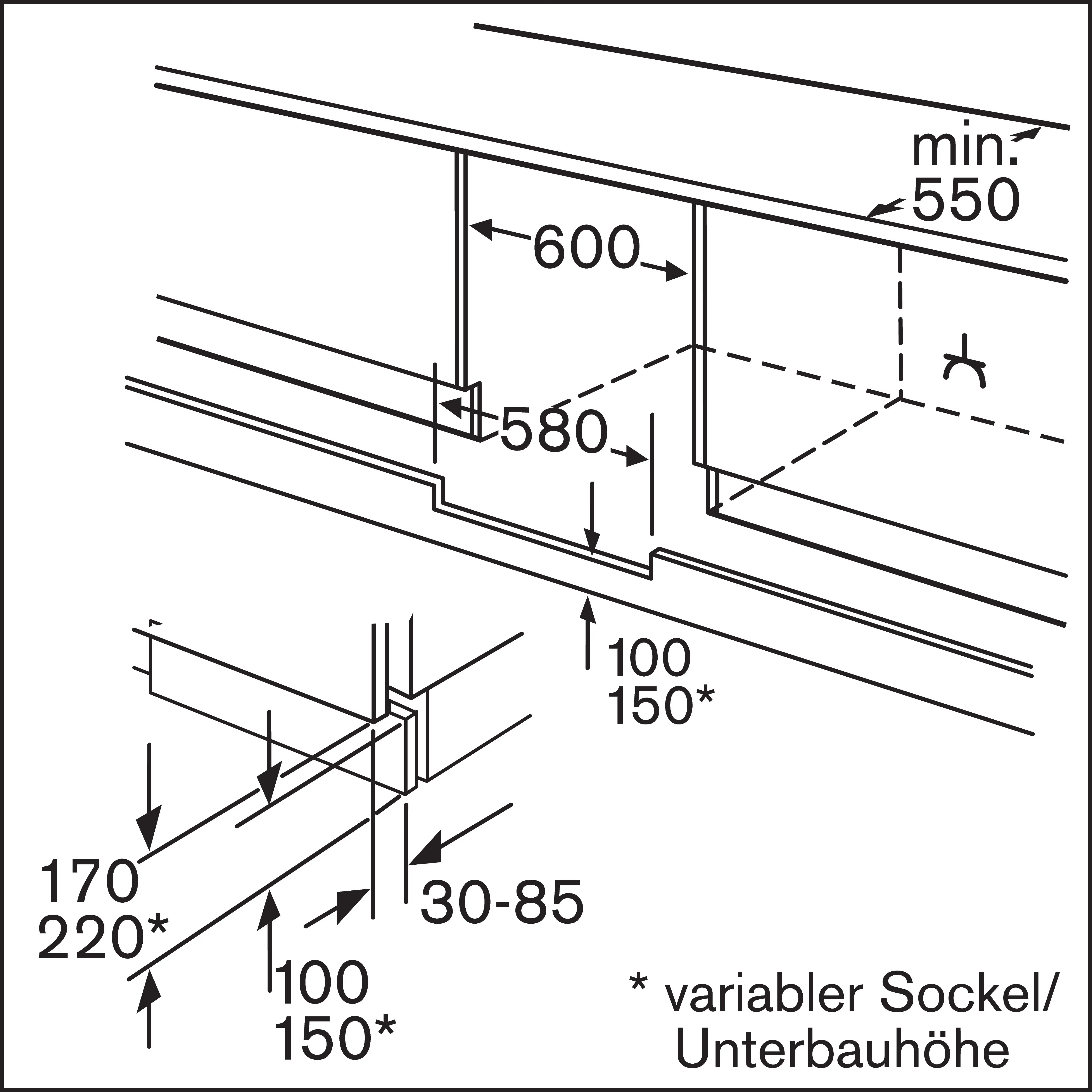 min.
550

600

580

100
150*

170
220*

30-85

100
150*

* variabler Sockel/
Unterbauhöhe