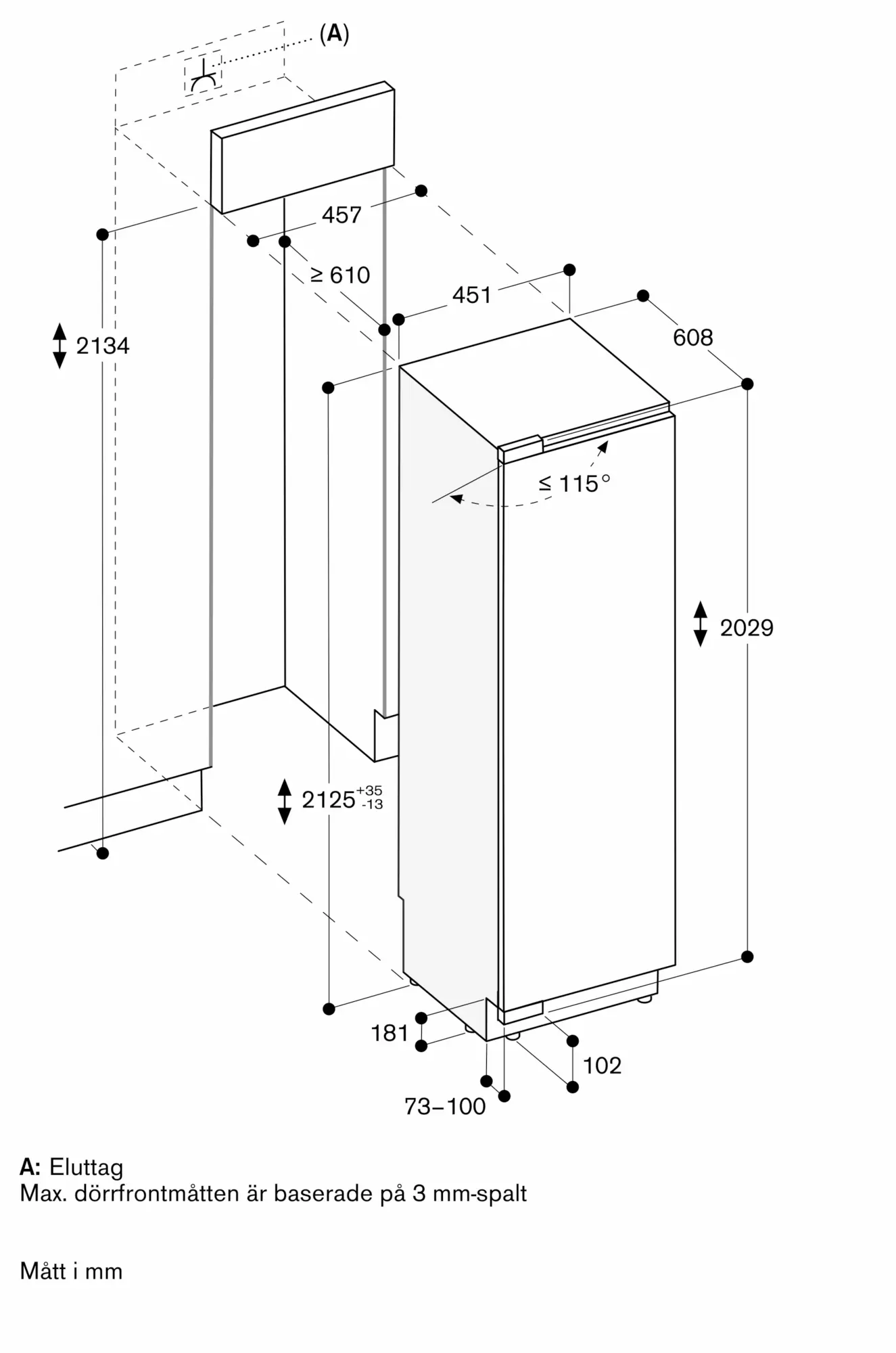 (A)

457

≥ 610

451

608

2134

≤ 115°

2029

$2125^{+35}_{-13}$

181

102

73–100

A: Eluttag
Max. dörrfrontmåtten är baserade på 3 mm-spalt

Mått i mm