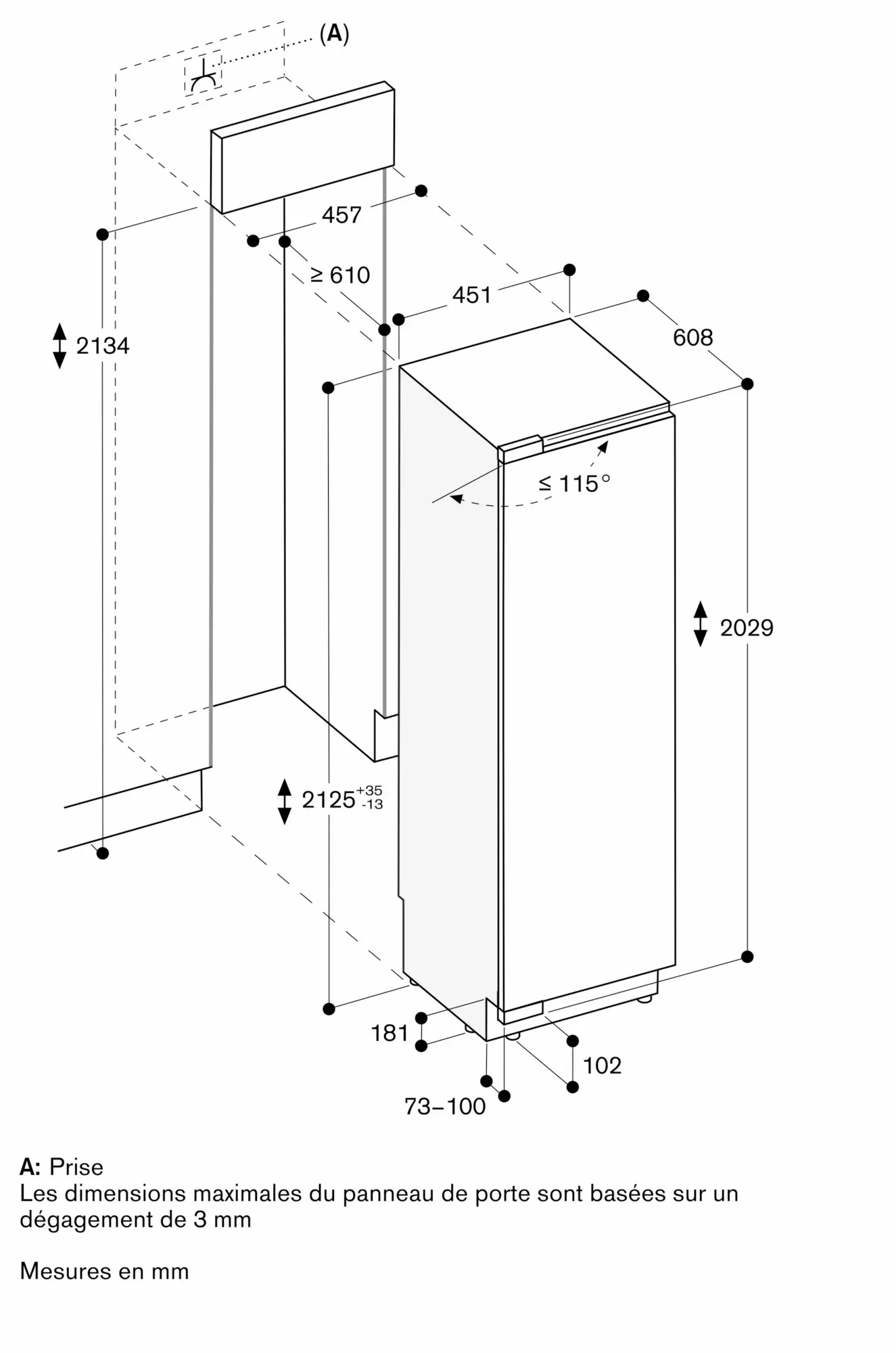 (A)

457

≥ 610

451

608

2134

≤ 115°

2029

$2125^{+35}_{-13}$

181

102

73–100

A: Prise
Les dimensions maximales du panneau de porte sont basées sur un dégagement de 3 mm

Mesures en mm