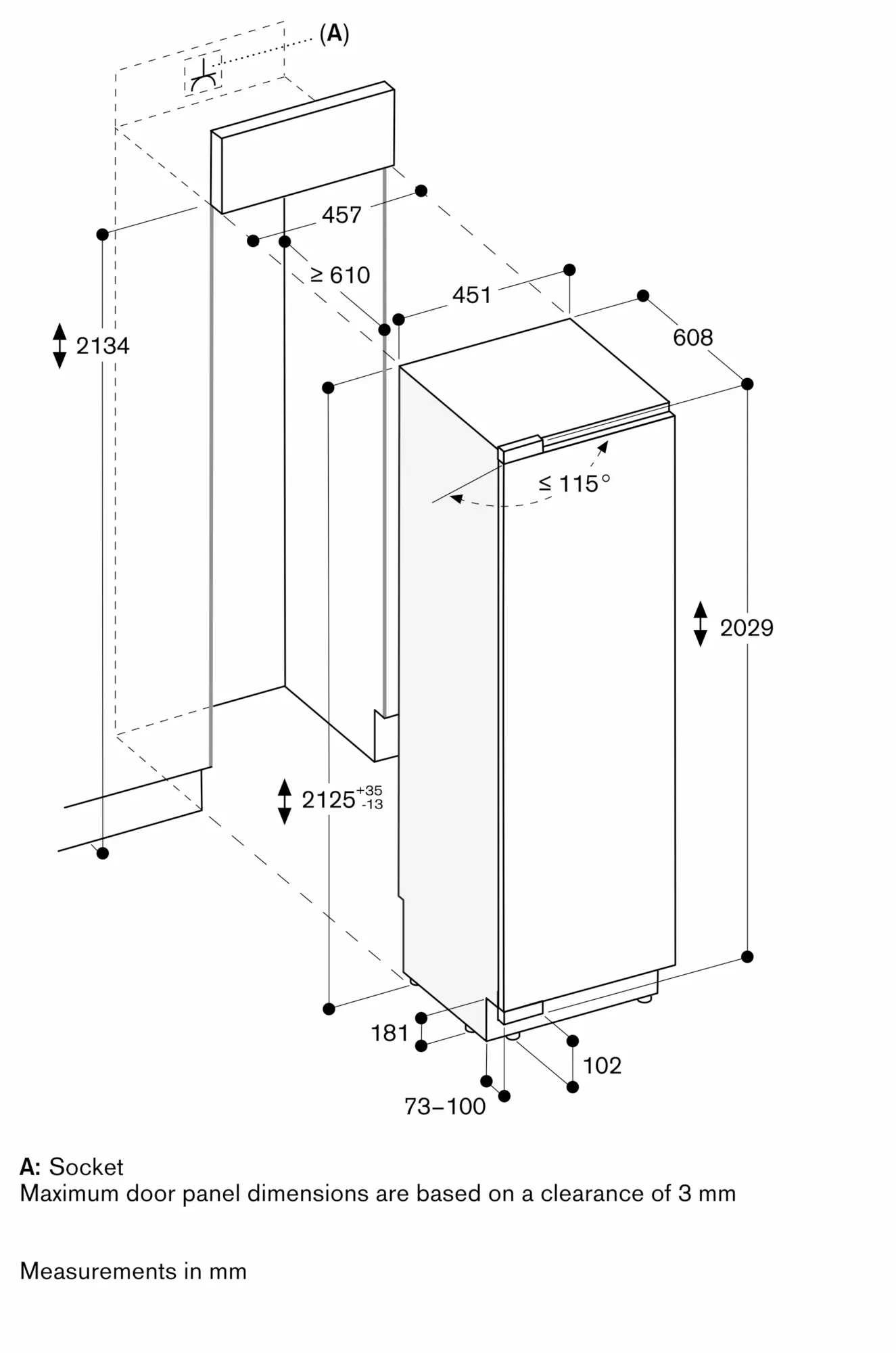 (A)

457

≥ 610

451

608

2134

≤ 115°

2029

$2125^{+35}_{-13}$

181

102

73–100

A: Socket
Maximum door panel dimensions are based on a clearance of 3 mm

Measurements in mm