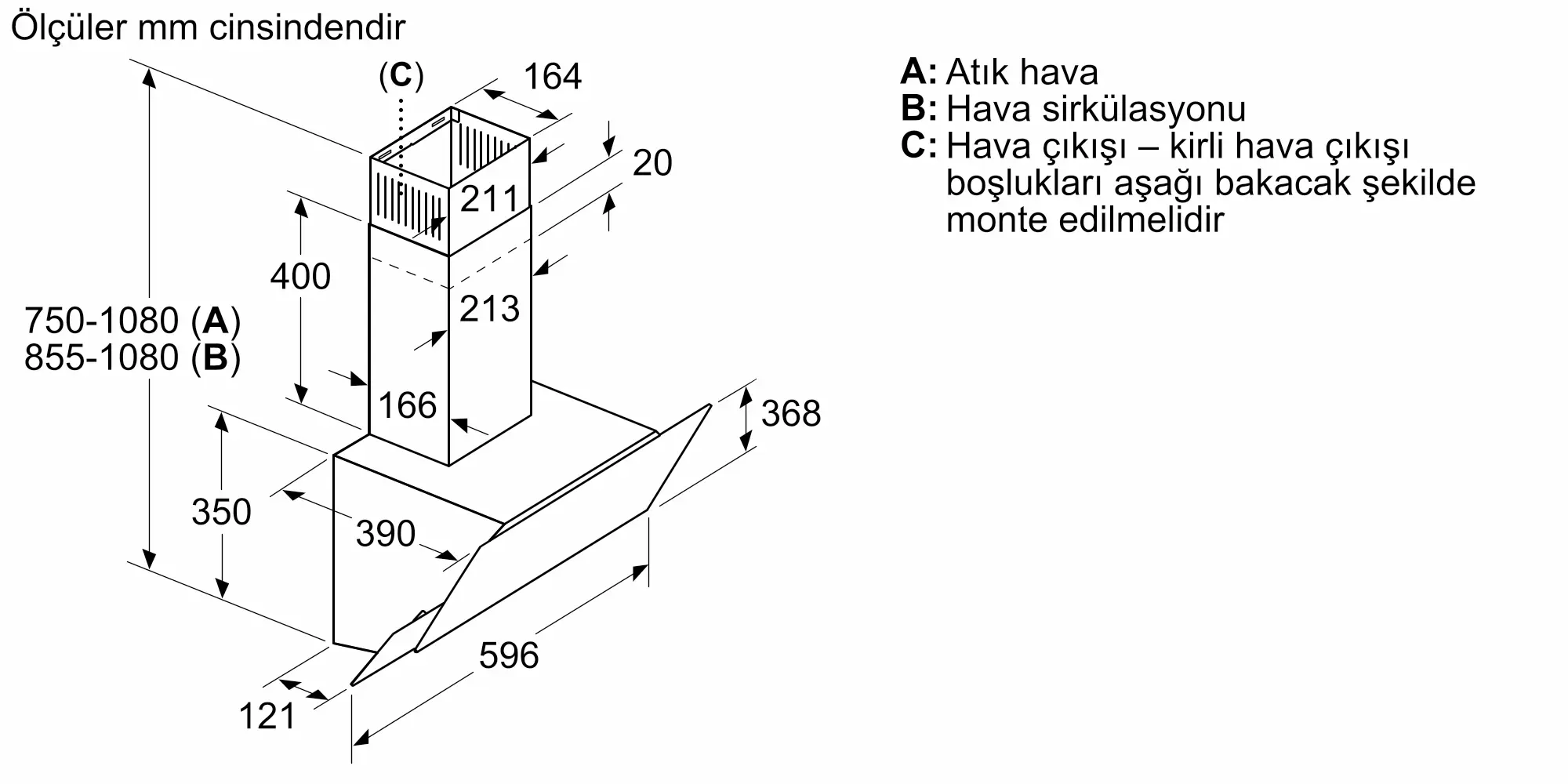 Ölçüler mm cinsindendir

(C)
164
20
211
400
213
750-1080 (A)
855-1080 (B)
166
368
350
390
596
121

A: Atık hava
B: Hava sirkülasyonu
C: Hava çıkışı – kirli hava çıkışı boşlukları aşağı bakacak şekilde monte edilmelidir