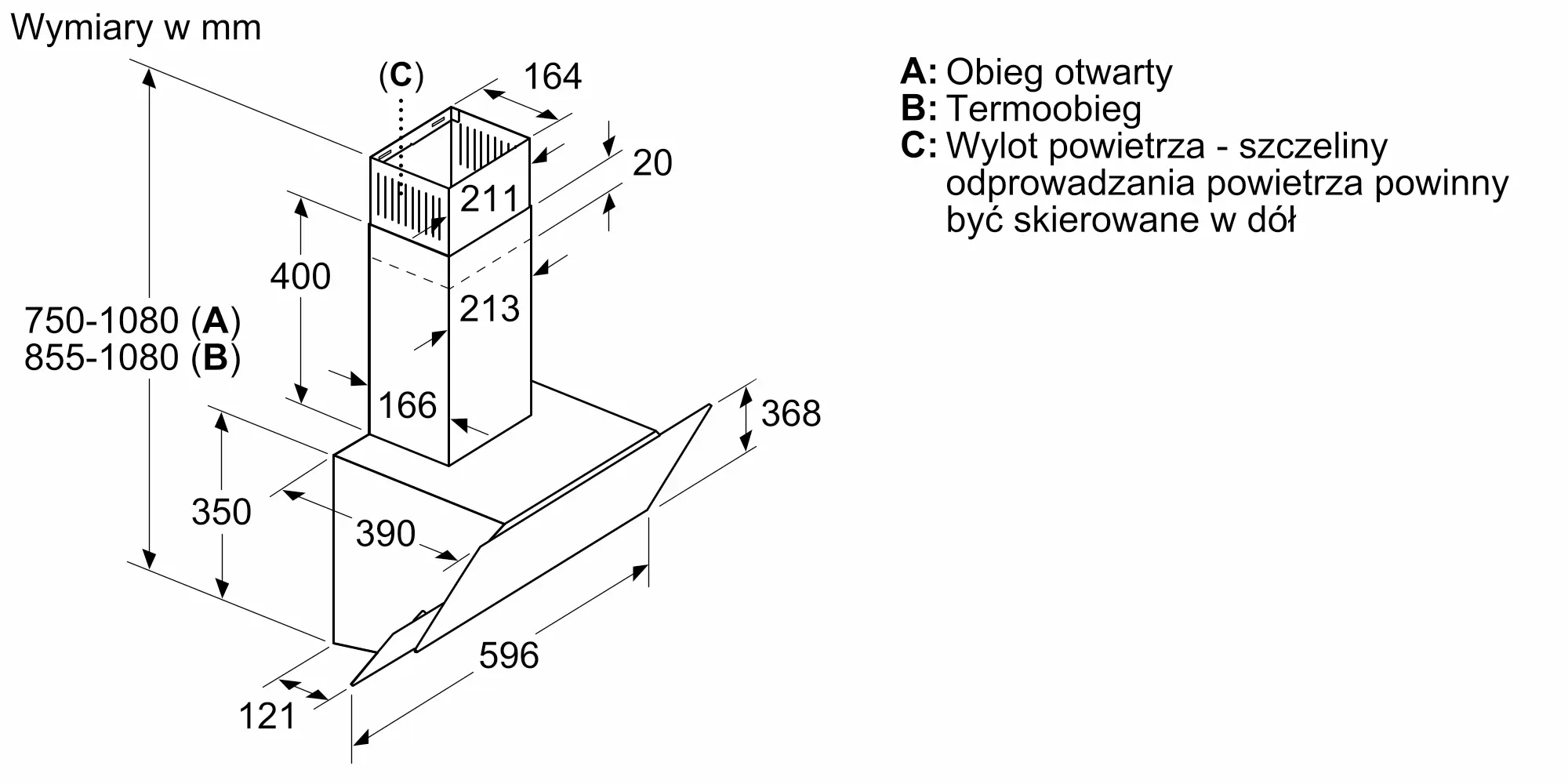 Wymiary w mm

(C)

164

20

211

400

213

750-1080 (A)
855-1080 (B)

166

368

350

390

596

121

A: Obieg otwarty
B: Termoobieg
C: Wylot powietrza - szczeliny odprowadzania powietrza powinny być skierowane w dół