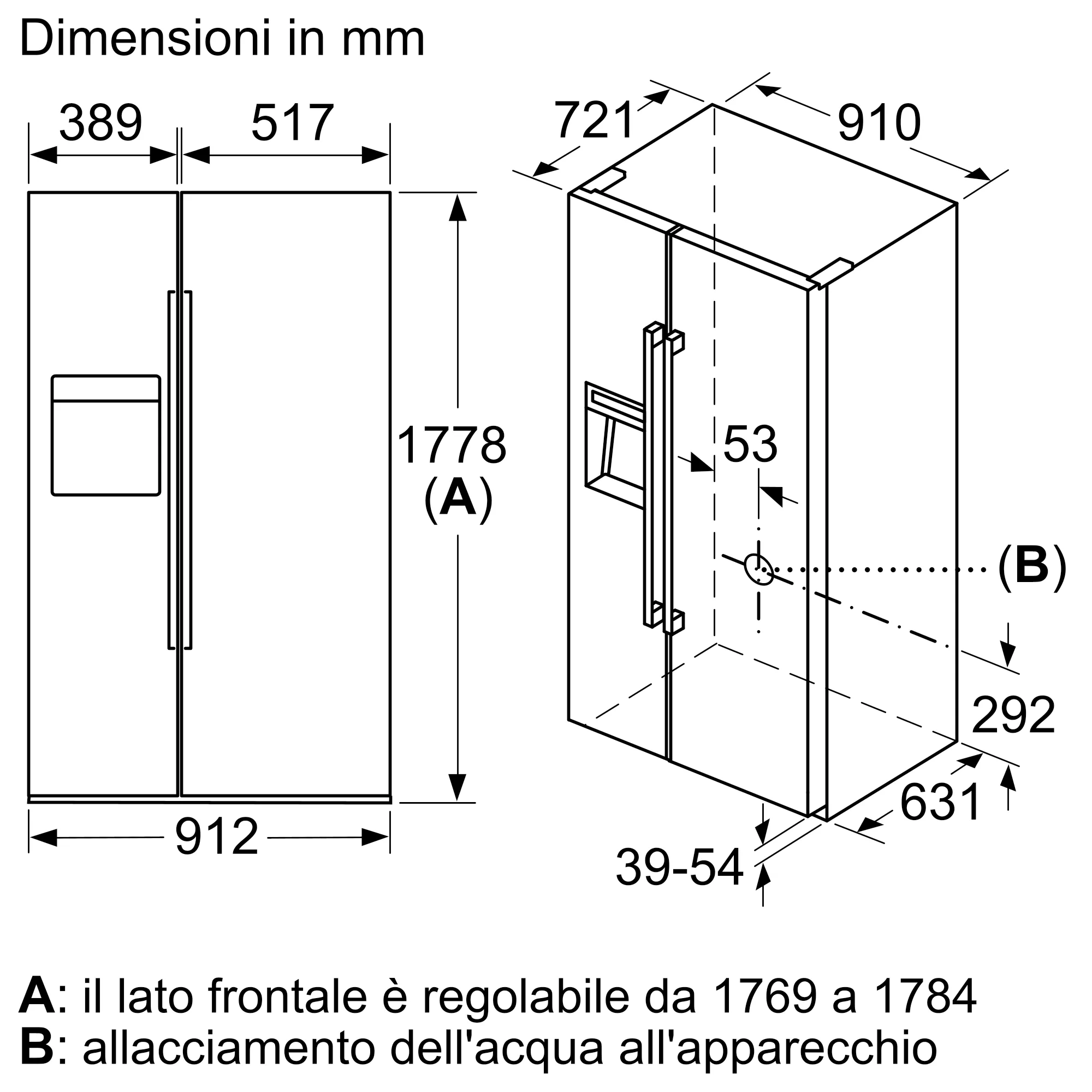 Dimensioni in mm

389
517
1778
(A)
912

721
910
53
(B)
292
631
39-54

A: il lato frontale è regolabile da 1769 a 1784
B: allacciamento dell'acqua all'apparecchio