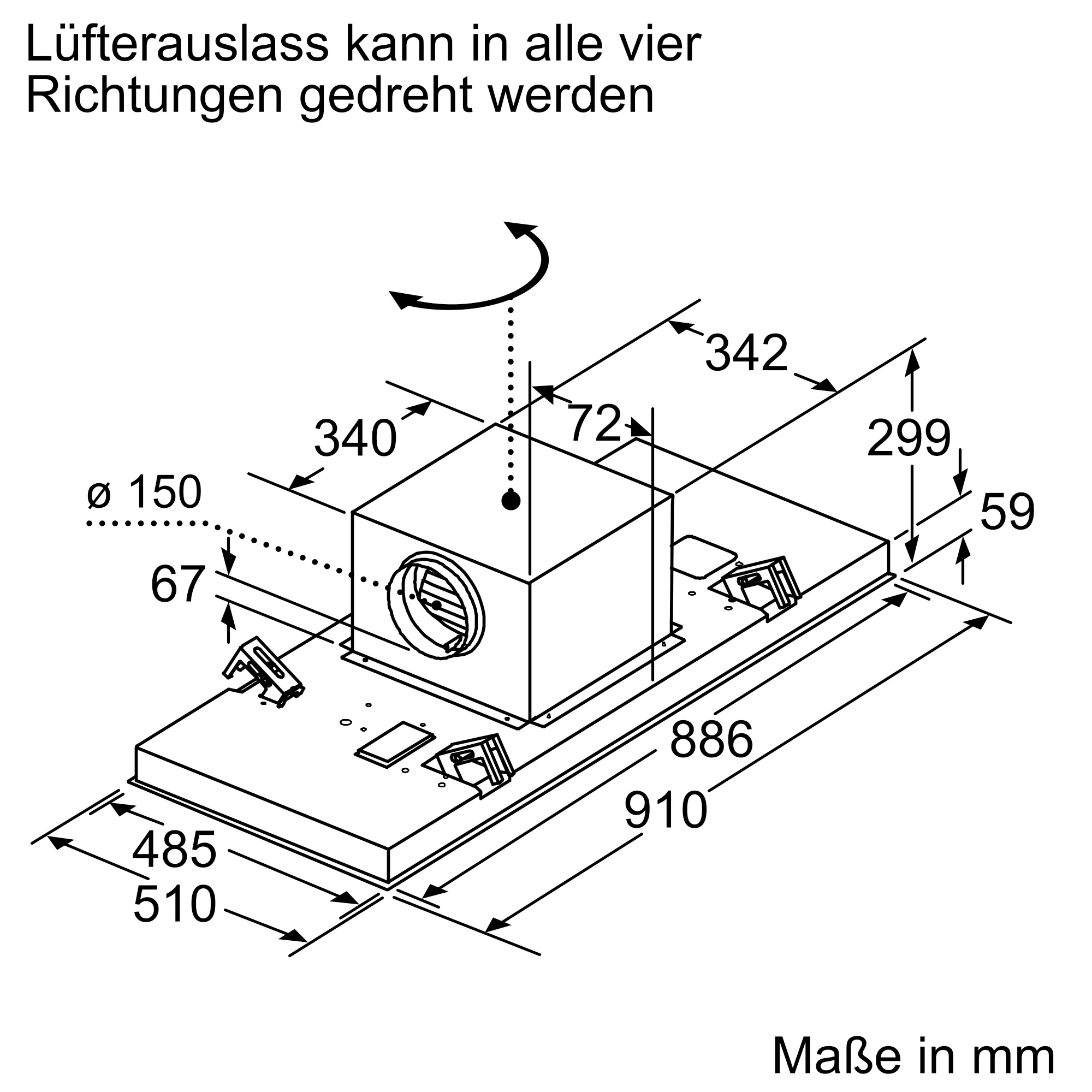 Lüfterauslass kann in alle vier Richtungen gedreht werden

342
72
340
299
ø 150
59
67
886
910
485
510

Maße in mm