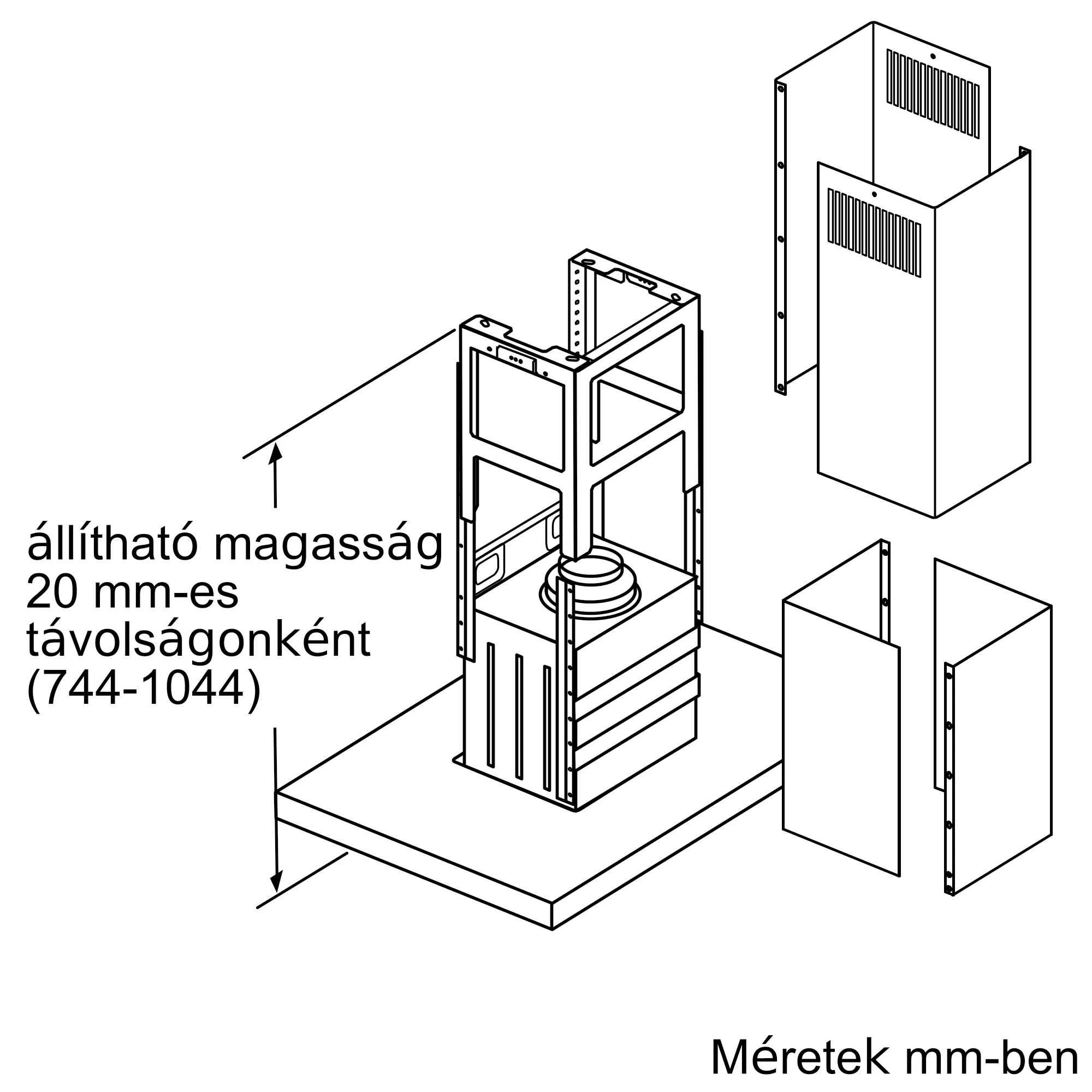 állítható magasság
20 mm-es
távolságonként
(744-1044)

Méretek mm-ben