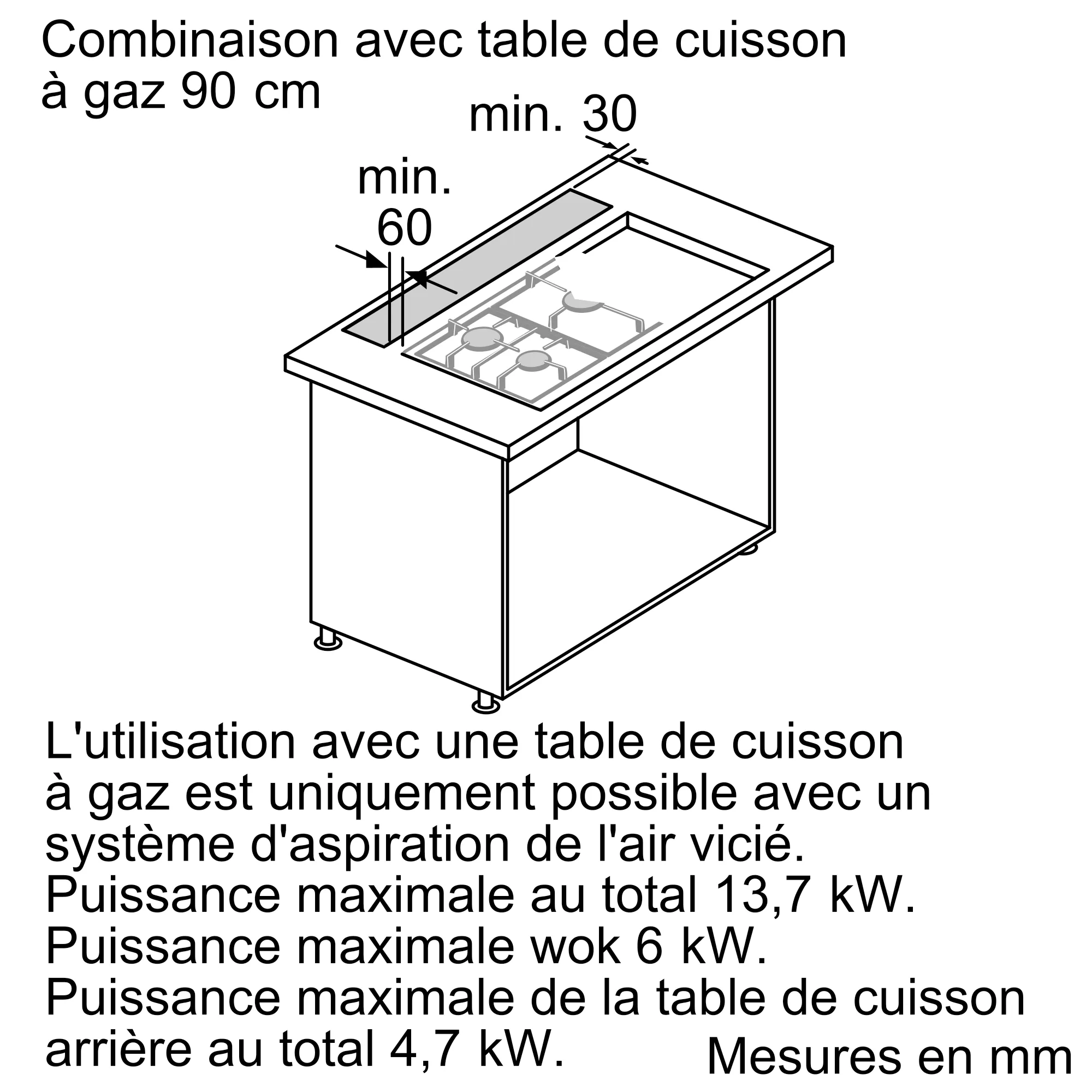 Combinaison avec table de cuisson à gaz 90 cm

min. 30

min. 60

L'utilisation avec une table de cuisson à gaz est uniquement possible avec un système d'aspiration de l'air vicié.
Puissance maximale au total 13,7 kW.
Puissance maximale wok 6 kW.
Puissance maximale de la table de cuisson arrière au total 4,7 kW.

Mesures en mm