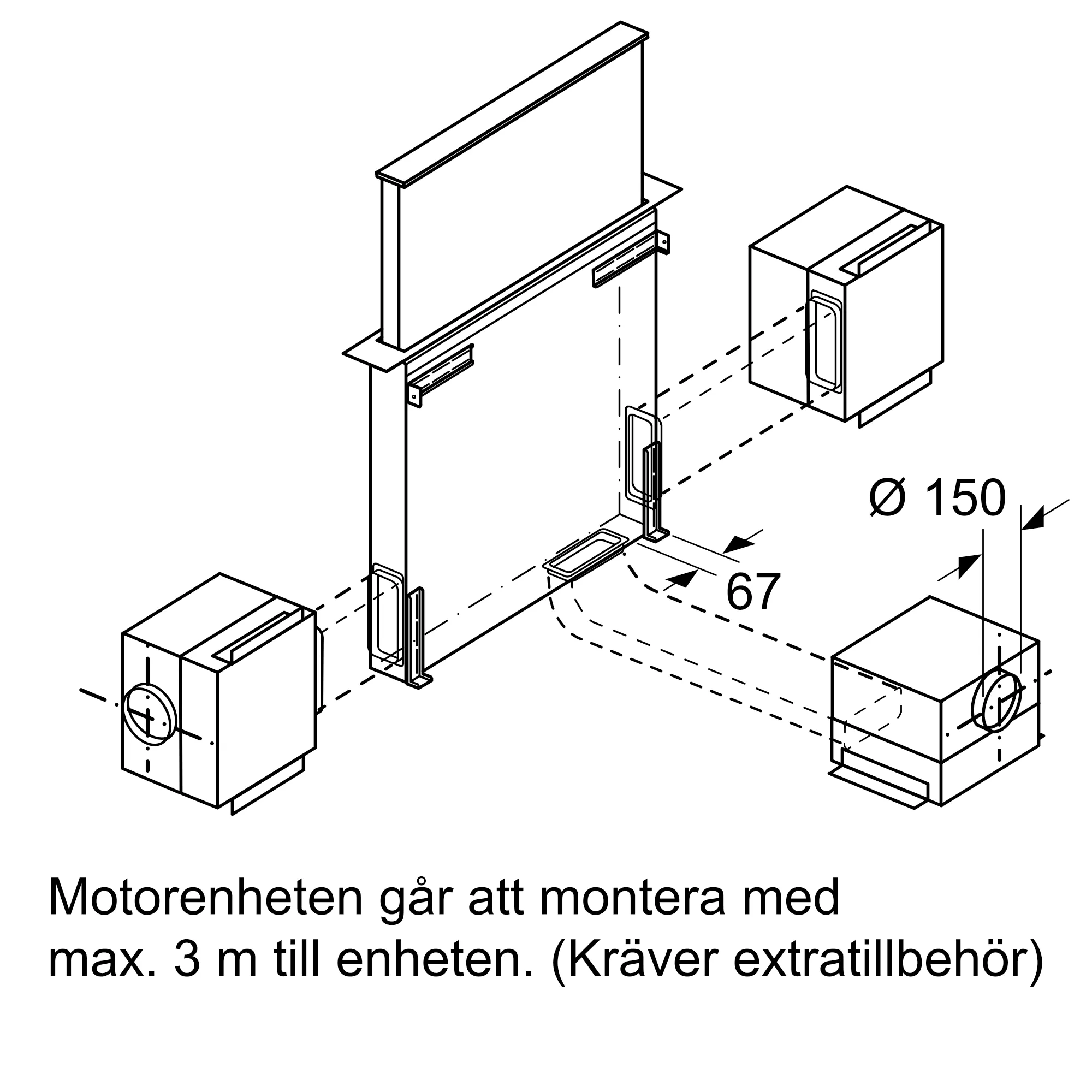 Ø 150

67

Motorenheten går att montera med max. 3 m till enheten. (Kräver extratillbehör)