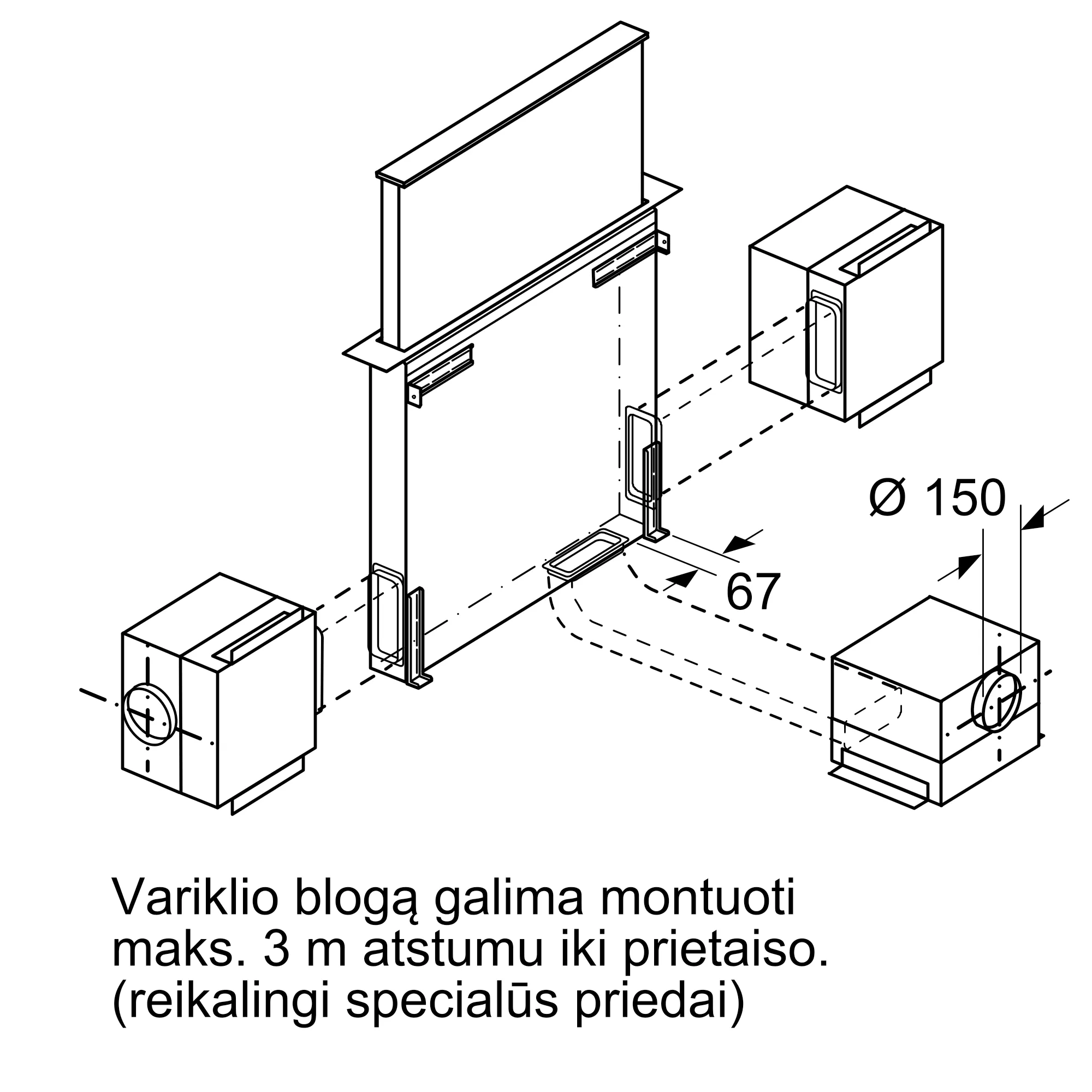 Ø 150

67

Variklio blogą galima montuoti maks. 3 m atstumu iki prietaiso. (reikalingi specialūs priedai)