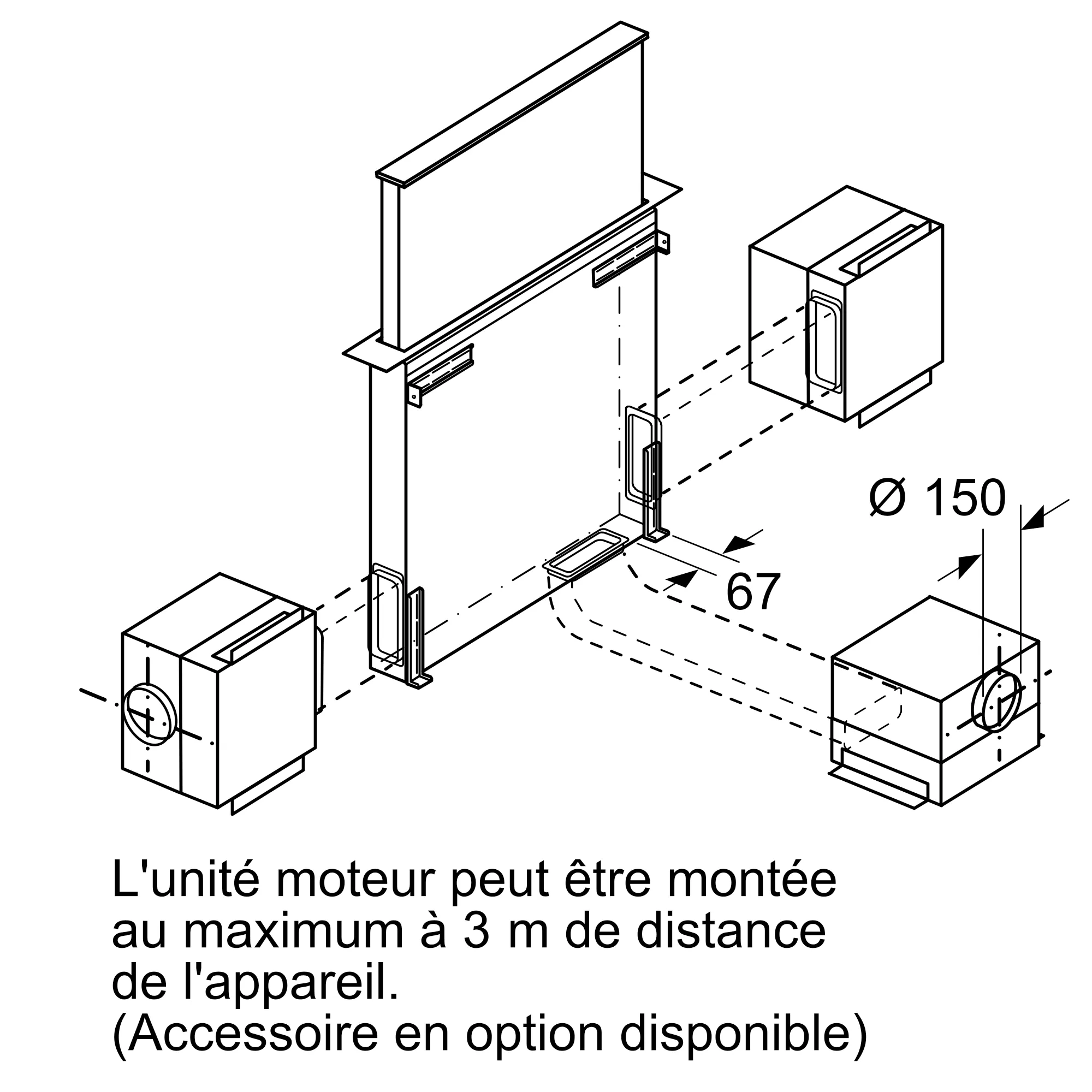 Ø 150

67

L'unité moteur peut être montée au maximum à 3 m de distance de l'appareil.
(Accessoire en option disponible)