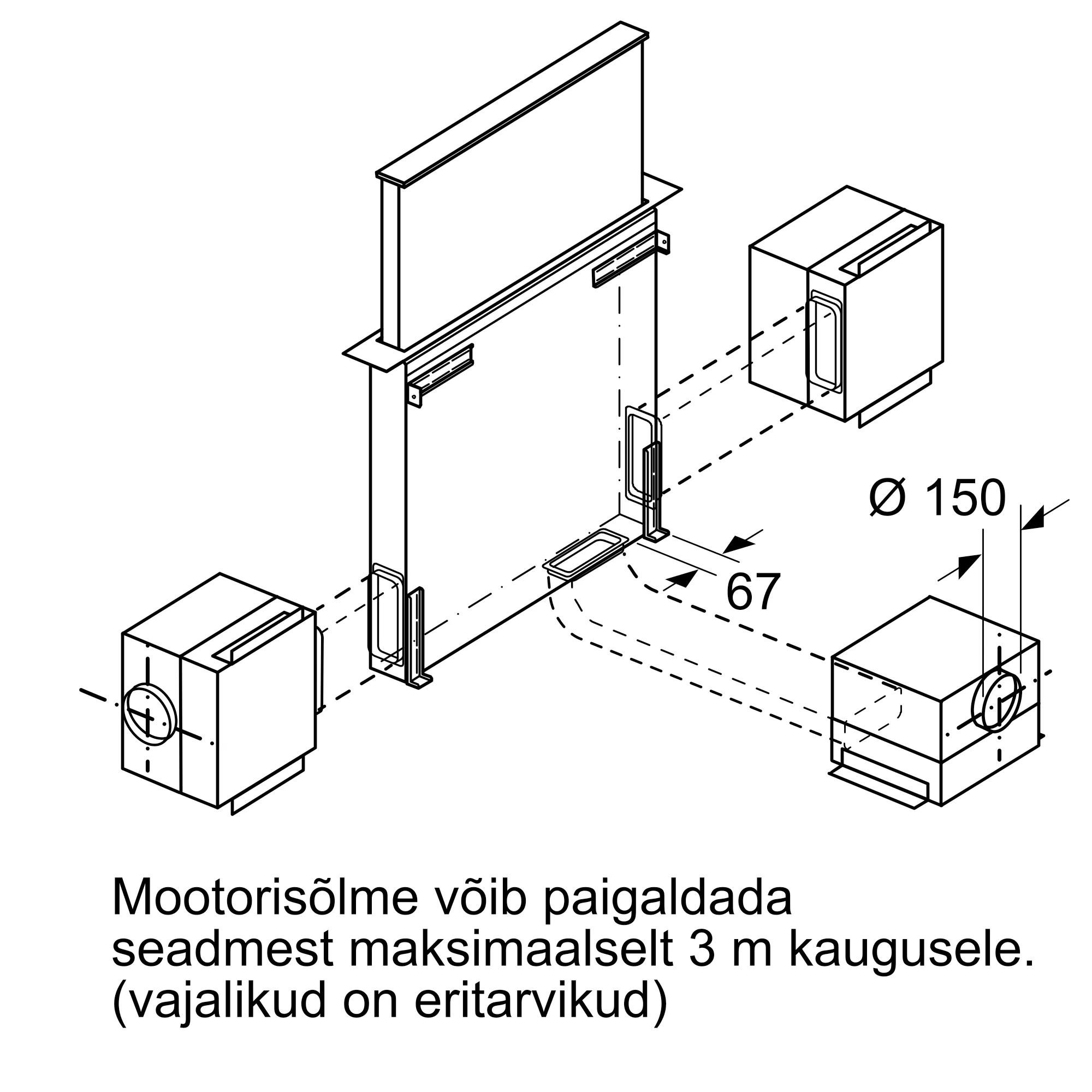 Ø 150

67

Mootorisõlme võib paigaldada seadmest maksimaalselt 3 m kaugusele. (vajalikud on eritarvikud)