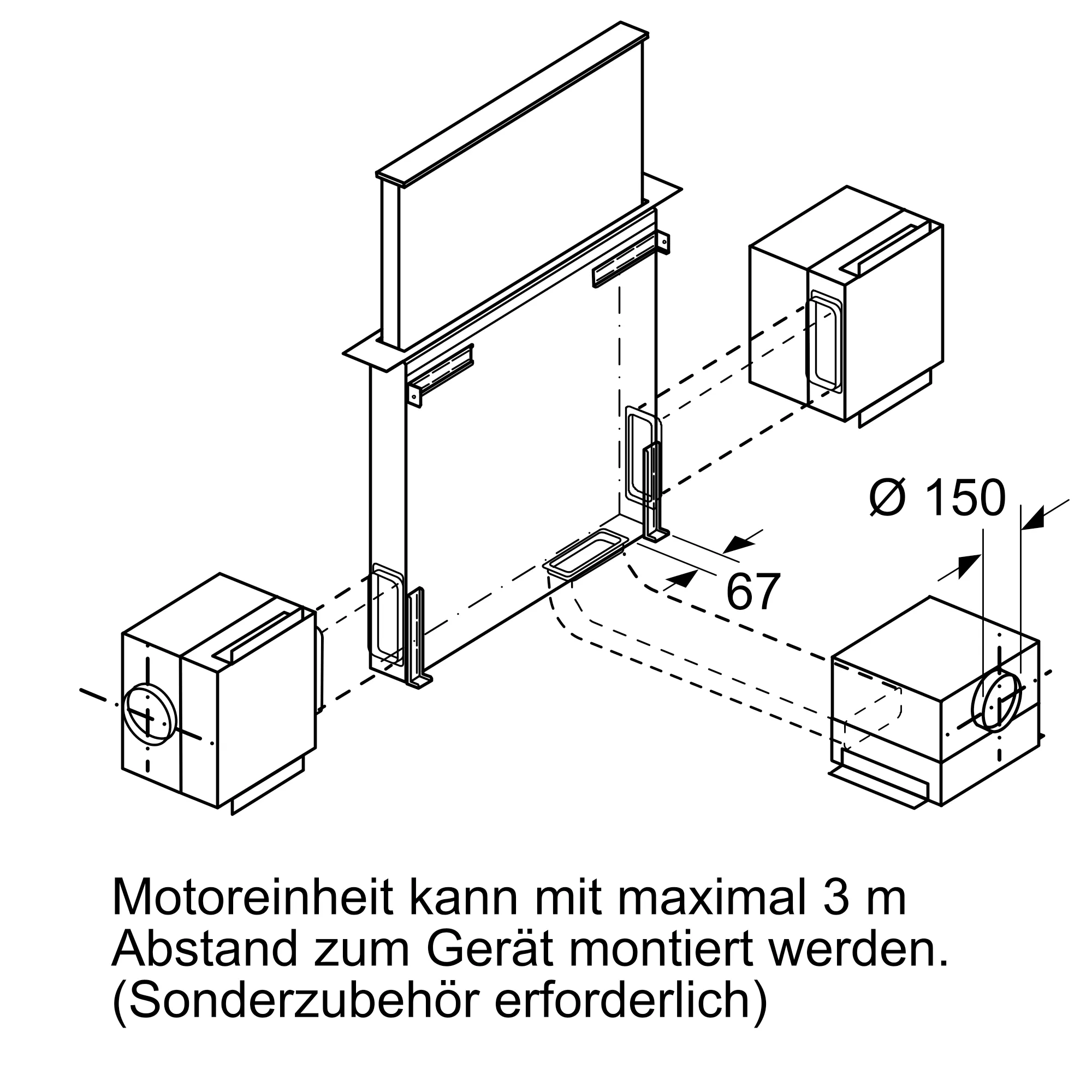 Ø 150

67

Motoreinheit kann mit maximal 3 m Abstand zum Gerät montiert werden. (Sonderzubehör erforderlich)