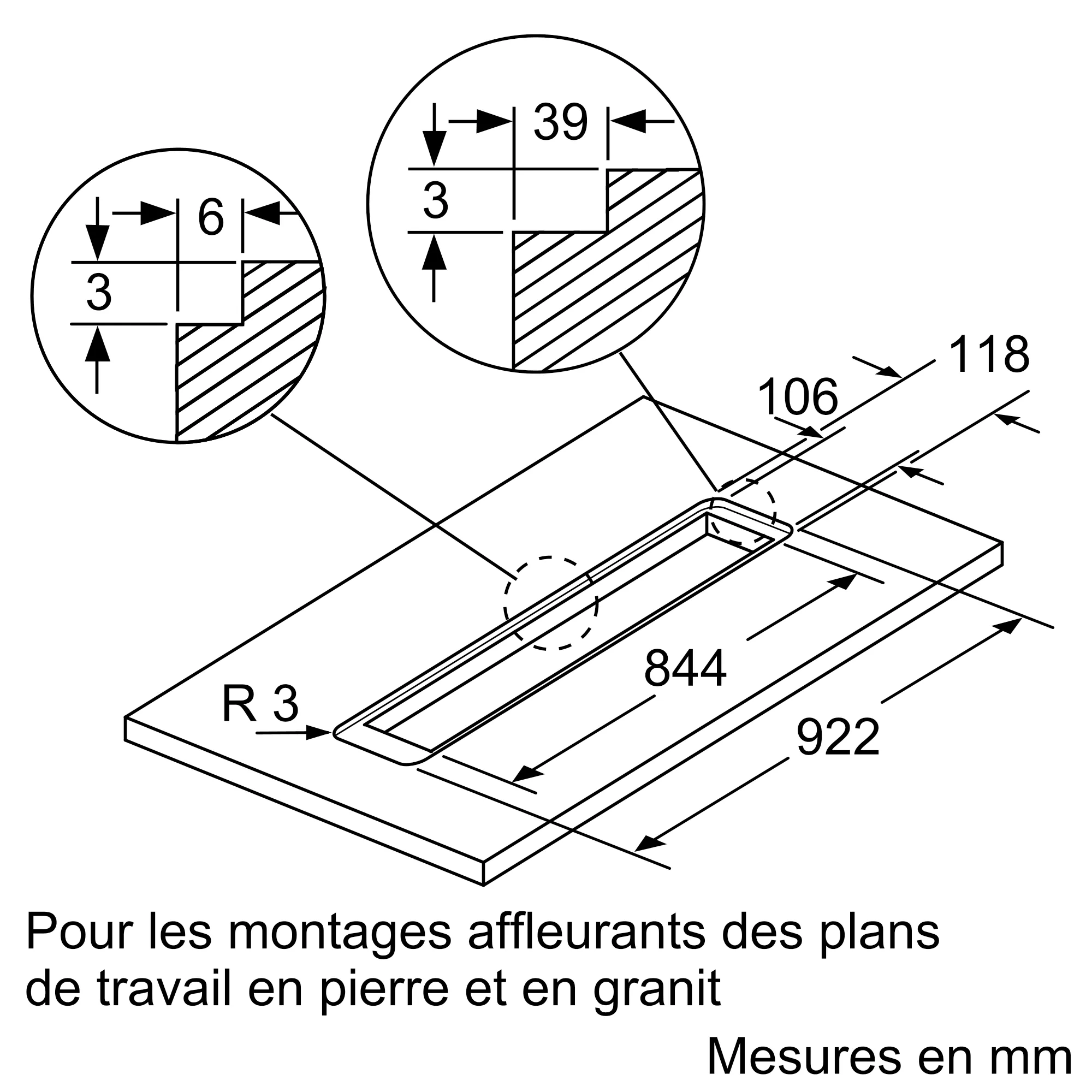 6
3
39
3
118
106
844
R 3
922

Pour les montages affleurants des plans de travail en pierre et en granit

Mesures en mm