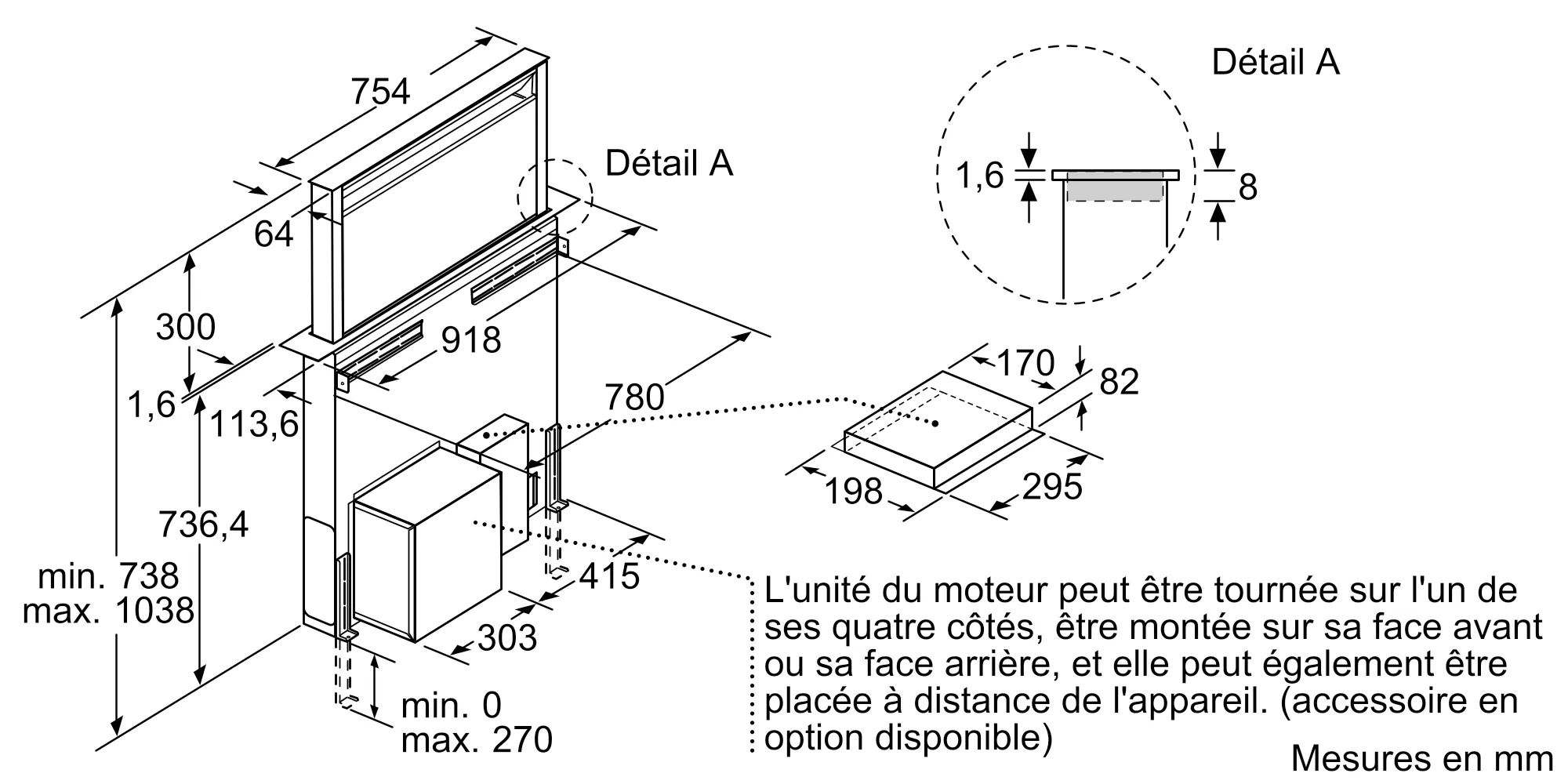 754

Détail A

64

300

918

1,6

113,6

780

736,4

min. 738
max. 1038

415

303

min. 0
max. 270

Détail A

1,6

8

170

82

198

295

L'unité du moteur peut être tournée sur l'un de ses quatre côtés, être montée sur sa face avant ou sa face arrière, et elle peut également être placée à distance de l'appareil. (accessoire en option disponible)

Mesures en mm