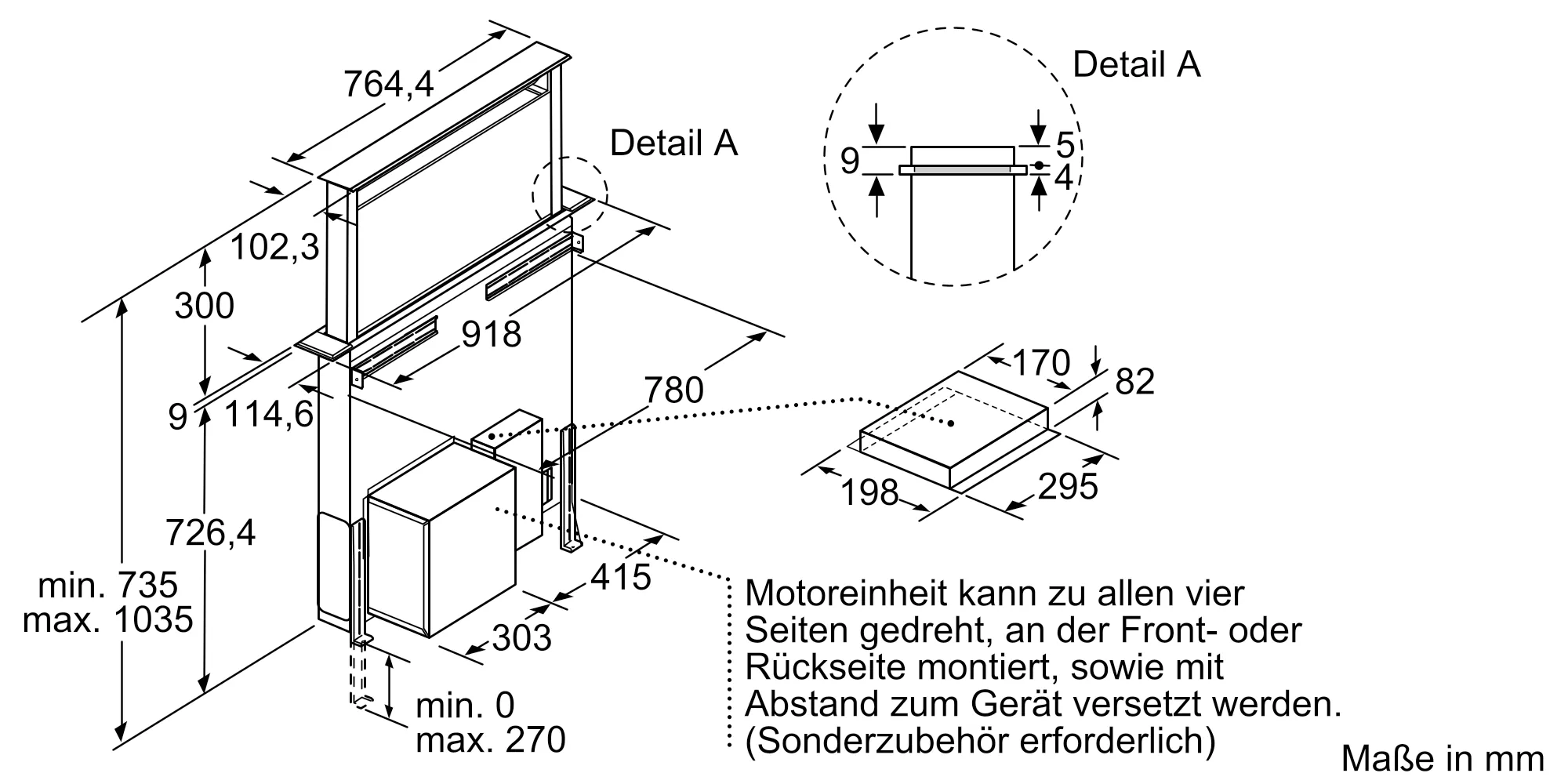 764,4

Detail A

102,3

300

918

9

114,6

780

726,4

min. 735
max. 1035

415

303

min. 0
max. 270

Detail A

9

5

4

170

82

198

295

Motoreinheit kann zu allen vier Seiten gedreht, an der Front- oder Rückseite montiert, sowie mit Abstand zum Gerät versetzt werden. (Sonderzubehör erforderlich)

Maße in mm