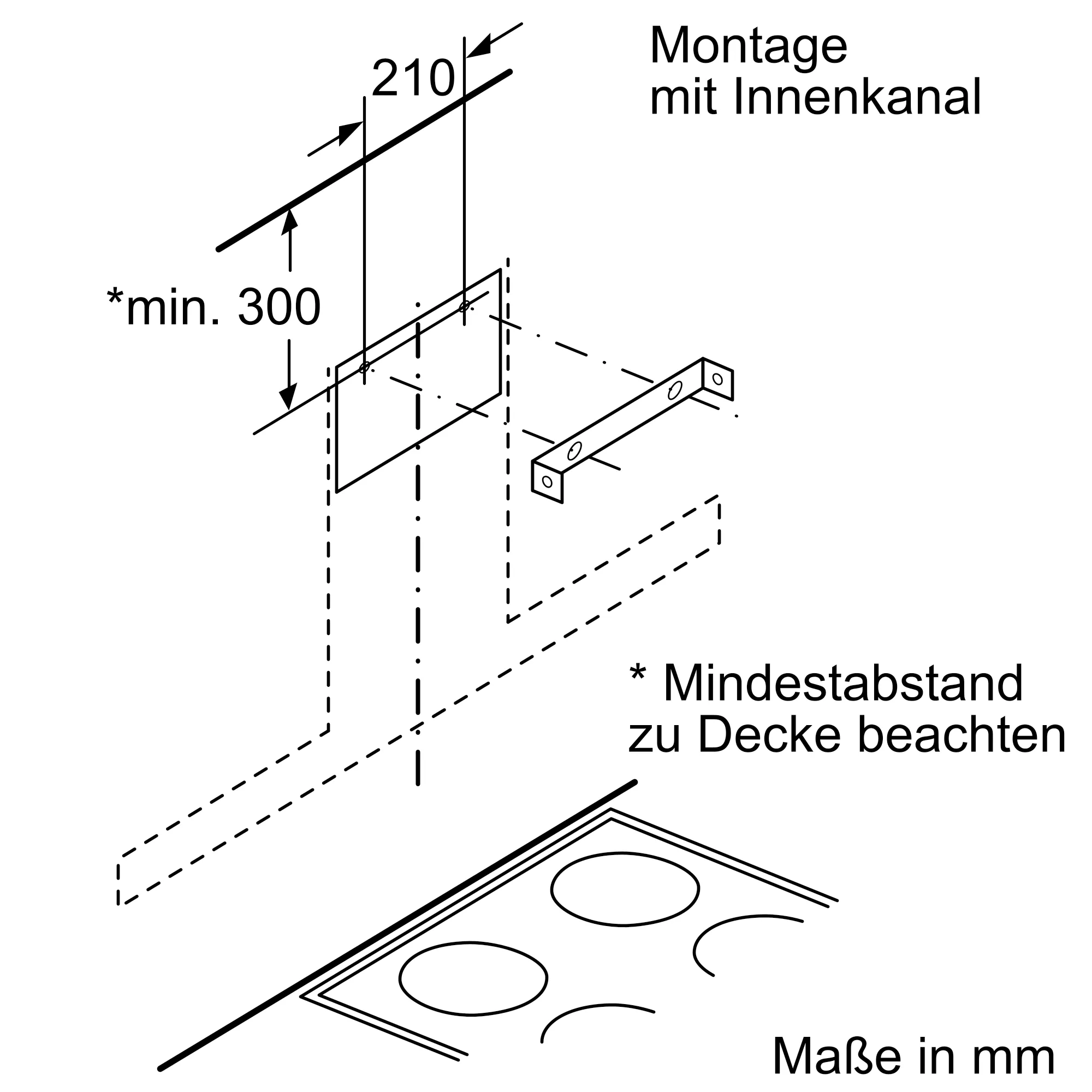 Montage
mit Innenkanal

210

*min. 300

* Mindestabstand
zu Decke beachten

Maße in mm