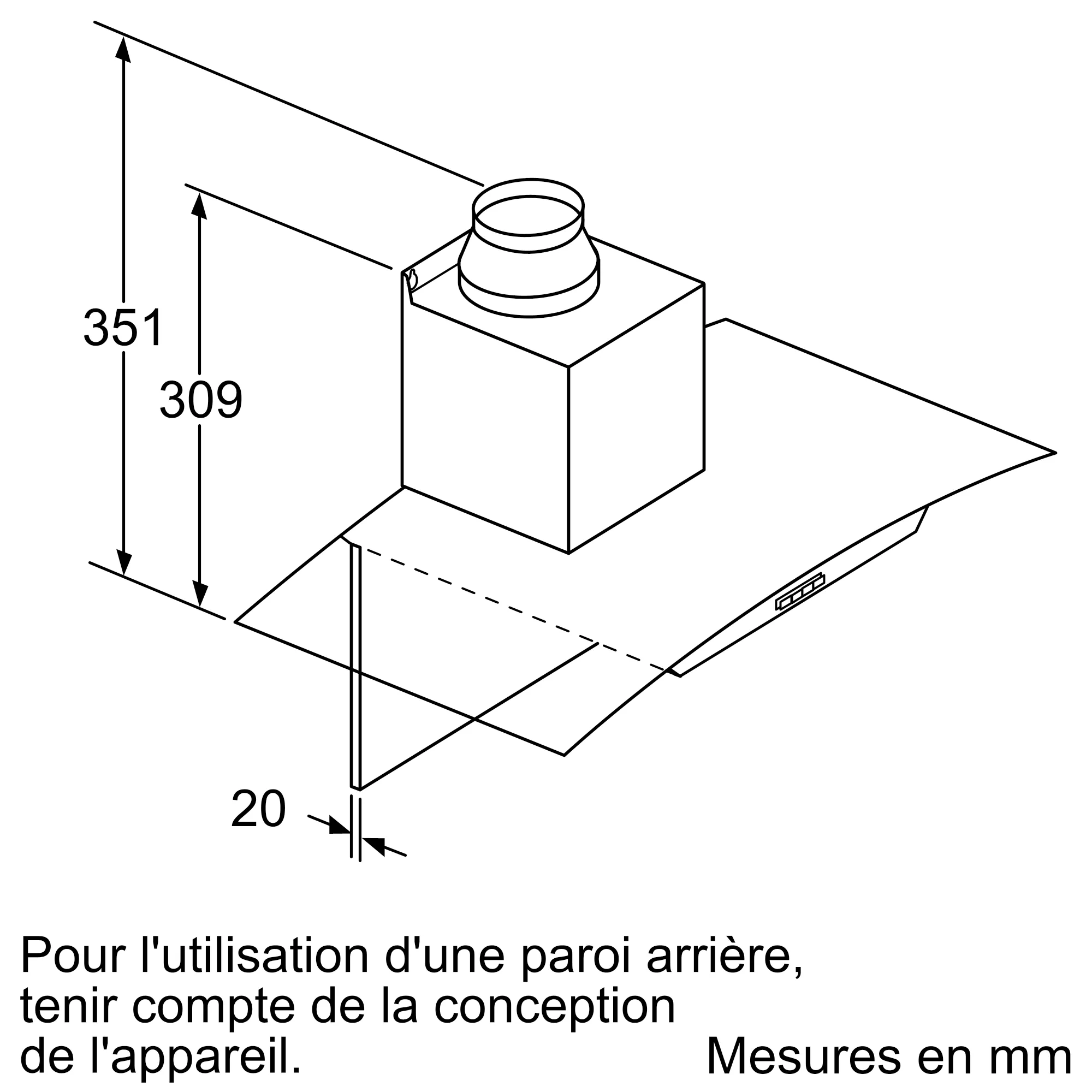 351

309

20

Pour l'utilisation d'une paroi arrière, tenir compte de la conception de l'appareil.

Mesures en mm