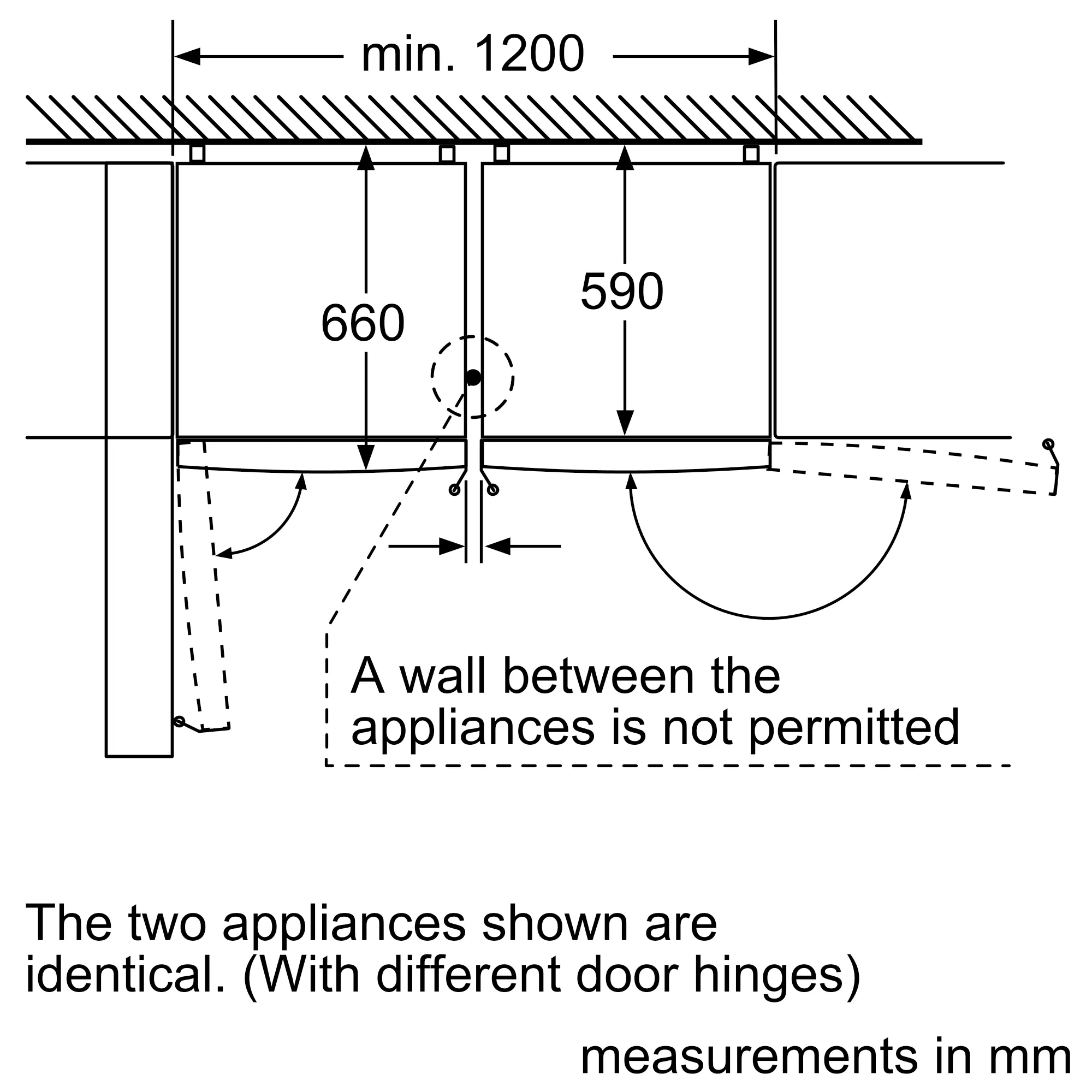 min. 1200

660

590

A wall between the appliances is not permitted

The two appliances shown are identical. (With different door hinges)

measurements in mm