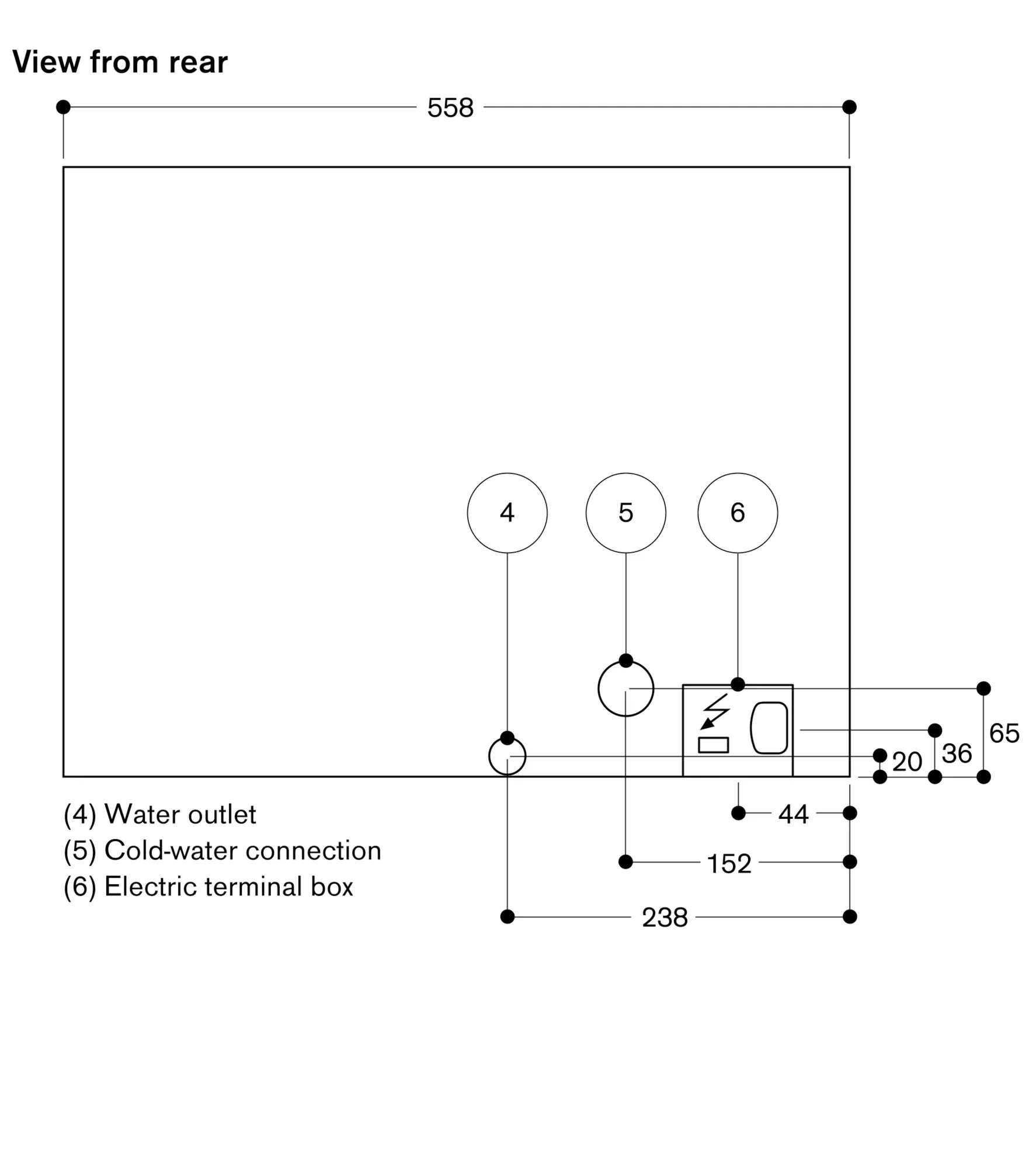 View from rear

558

4

5

6

65

36

20

44

152

238

(4) Water outlet
(5) Cold-water connection
(6) Electric terminal box