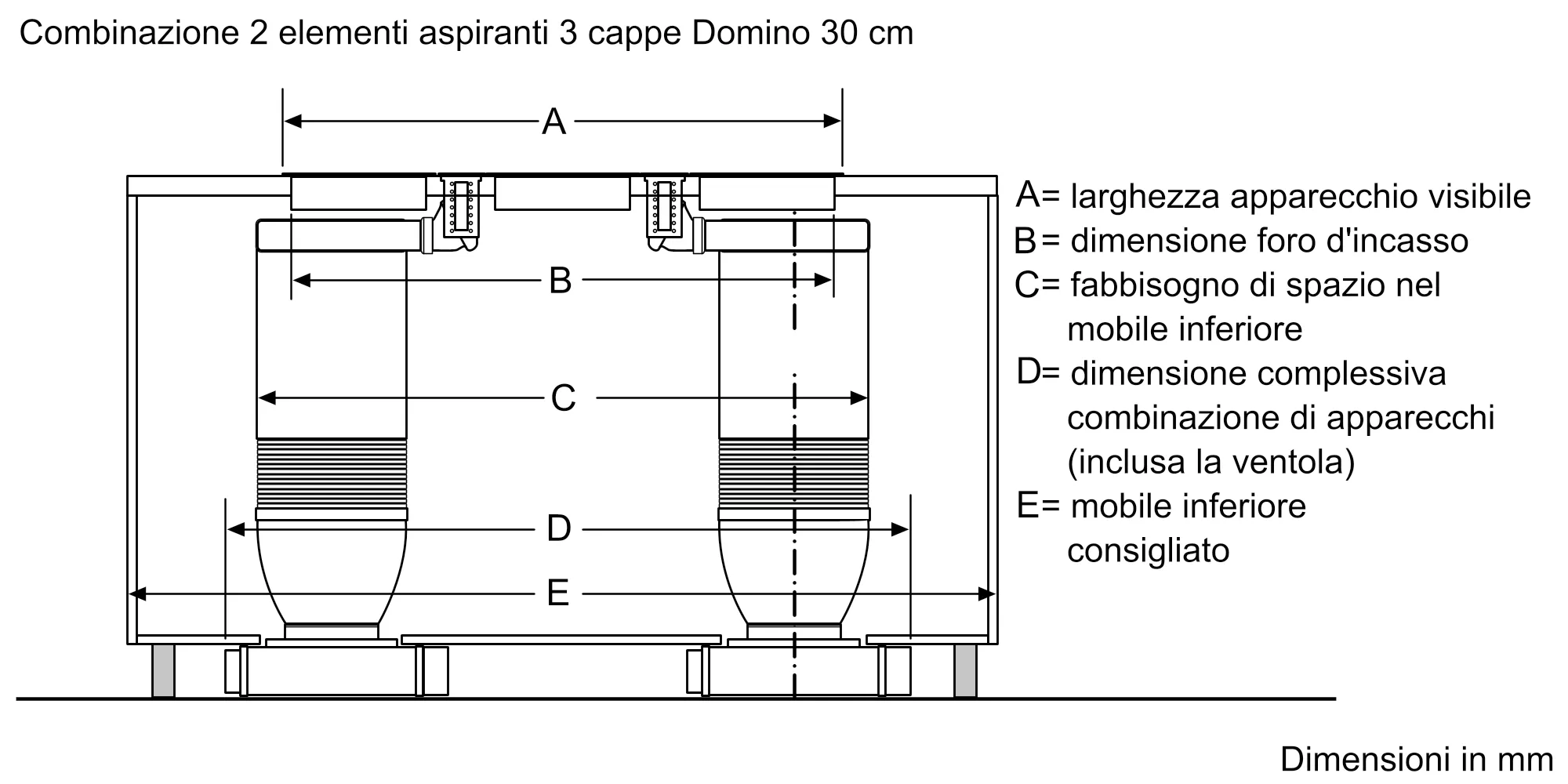 Combinazione 2 elementi aspiranti 3 cappe Domino 30 cm

A

B

C

D

E

A= larghezza apparecchio visibile
B= dimensione foro d'incasso
C= fabbisogno di spazio nel mobile inferiore
D= dimensione complessiva combinazione di apparecchi (inclusa la ventola)
E= mobile inferiore consigliato

Dimensioni in mm