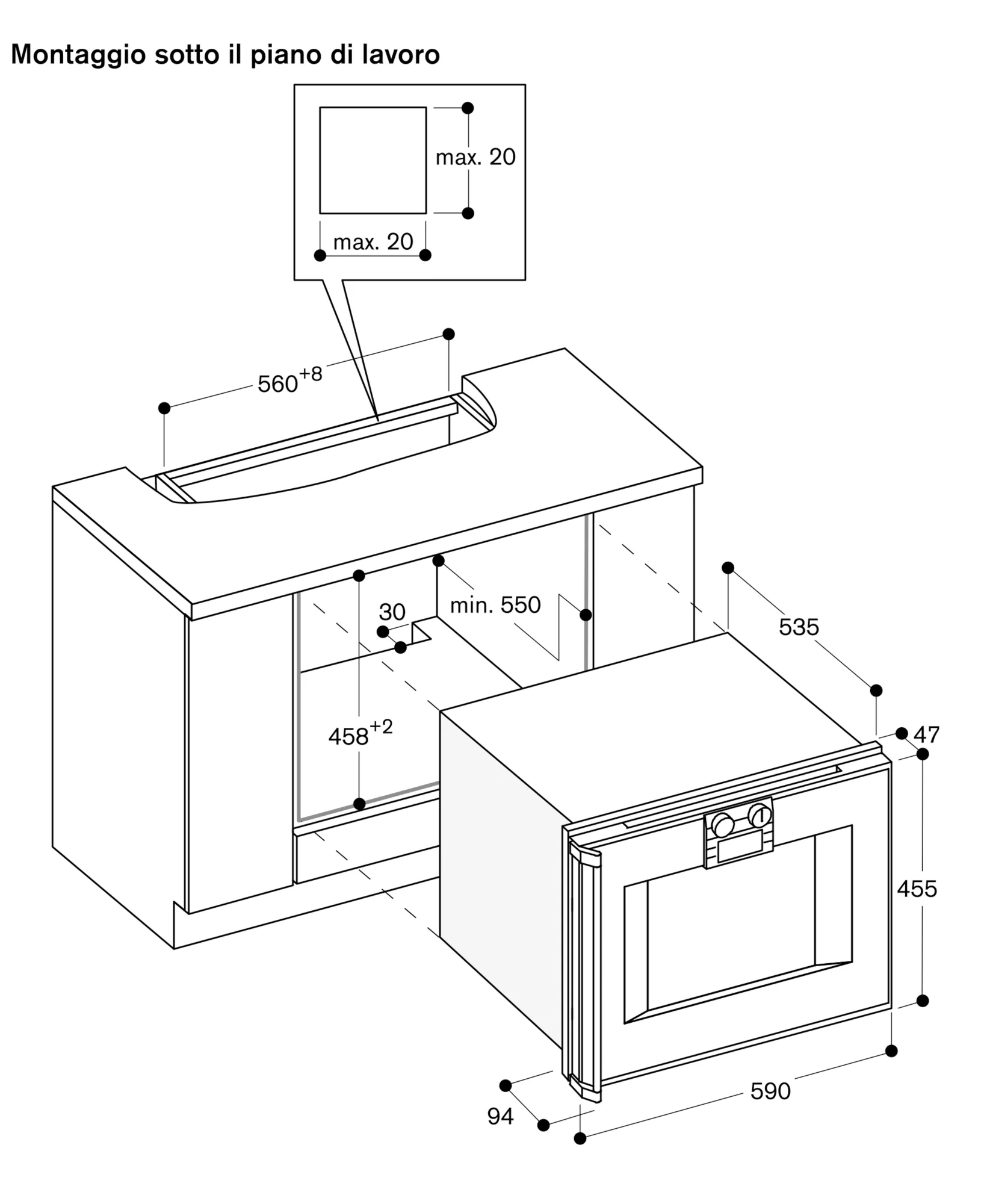 Montaggio sotto il piano di lavoro

max. 20

max. 20

$560^{+8}$

30

min. 550

535

$458^{+2}$

47

455

590

94