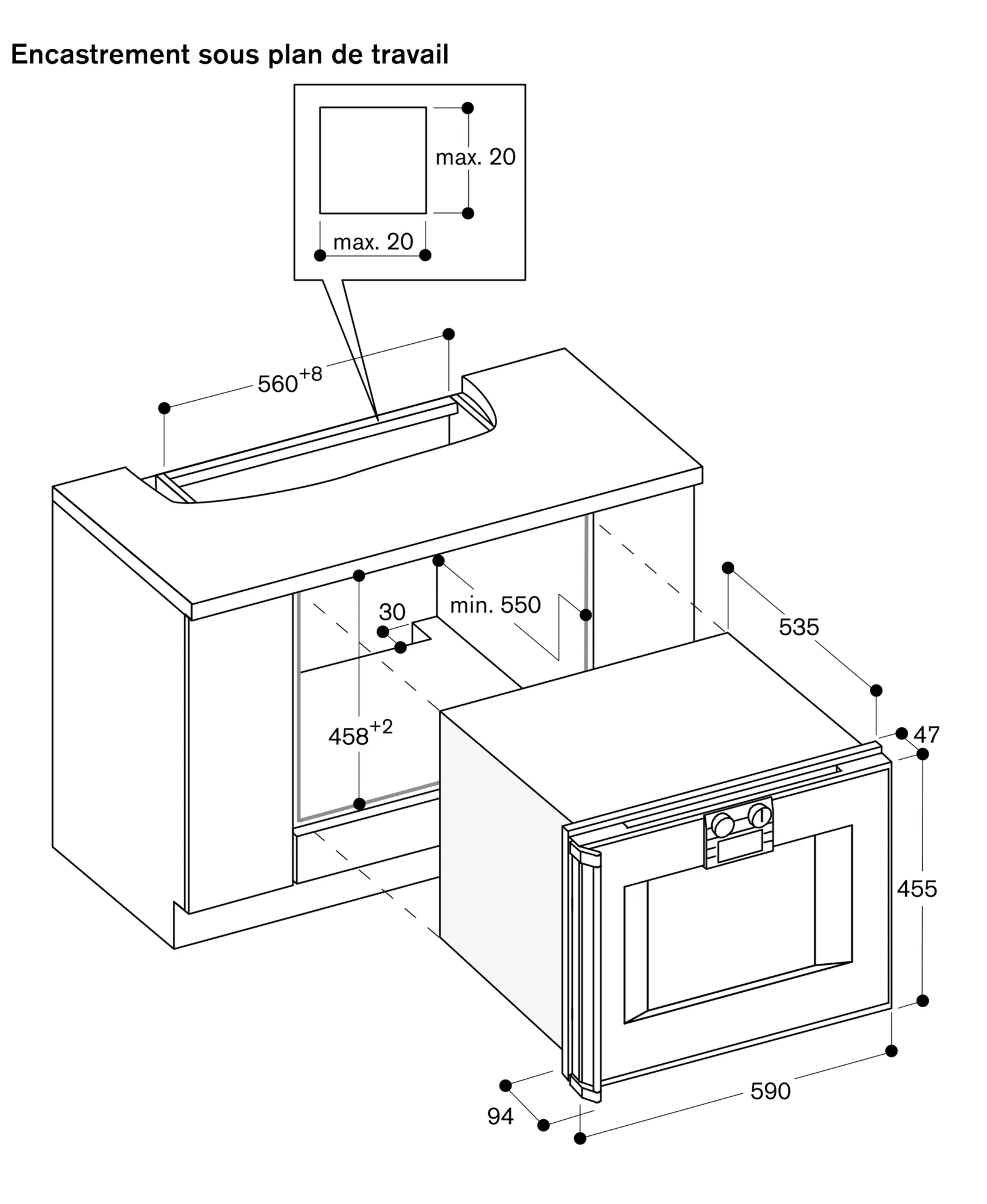 Encastrement sous plan de travail

max. 20

max. 20

$560^{+8}$

30

min. 550

535

$458^{+2}$

47

455

590

94