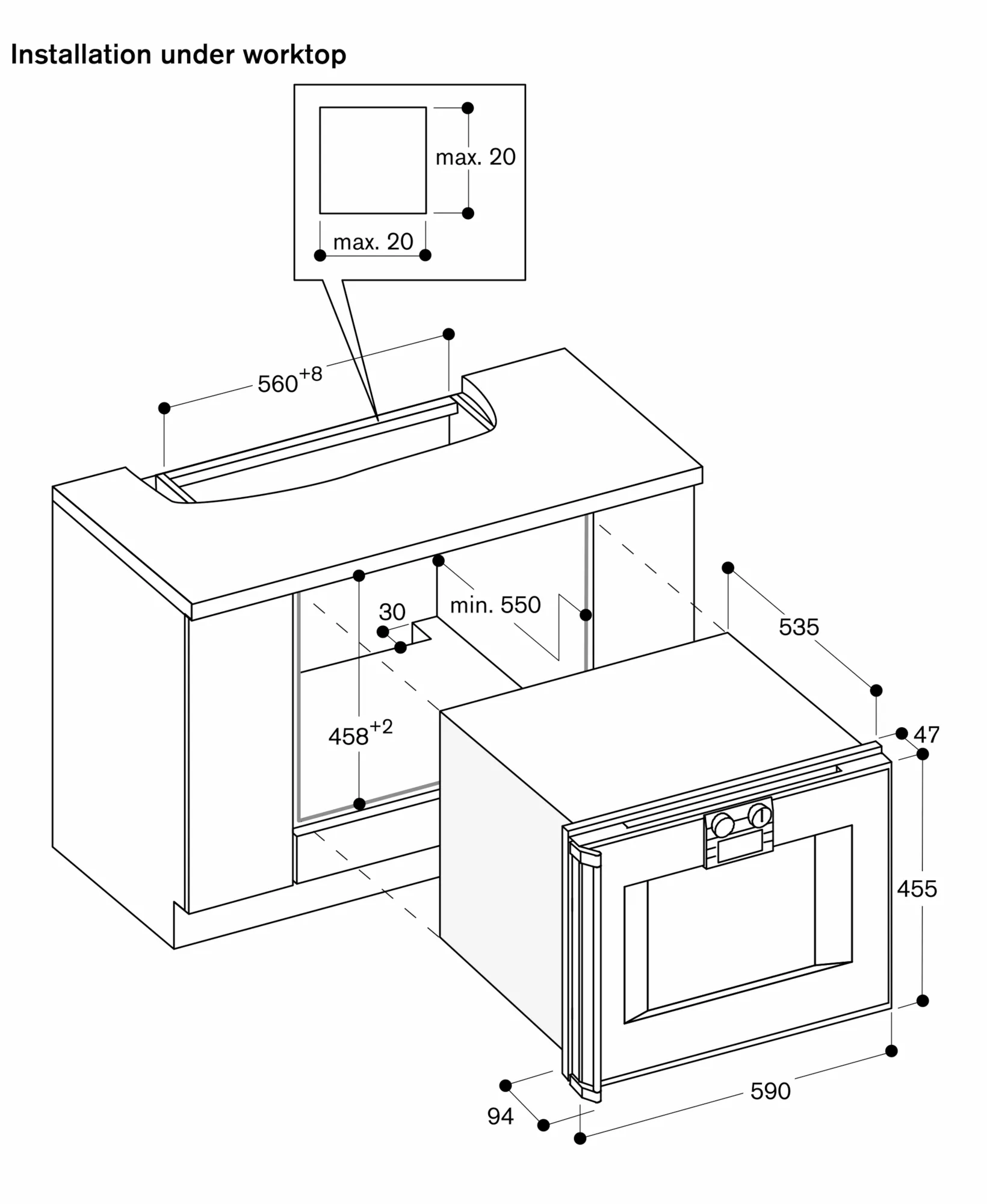 Installation under worktop

max. 20

max. 20

$560^{+8}$

30

min. 550

535

$458^{+2}$

47

455

590

94