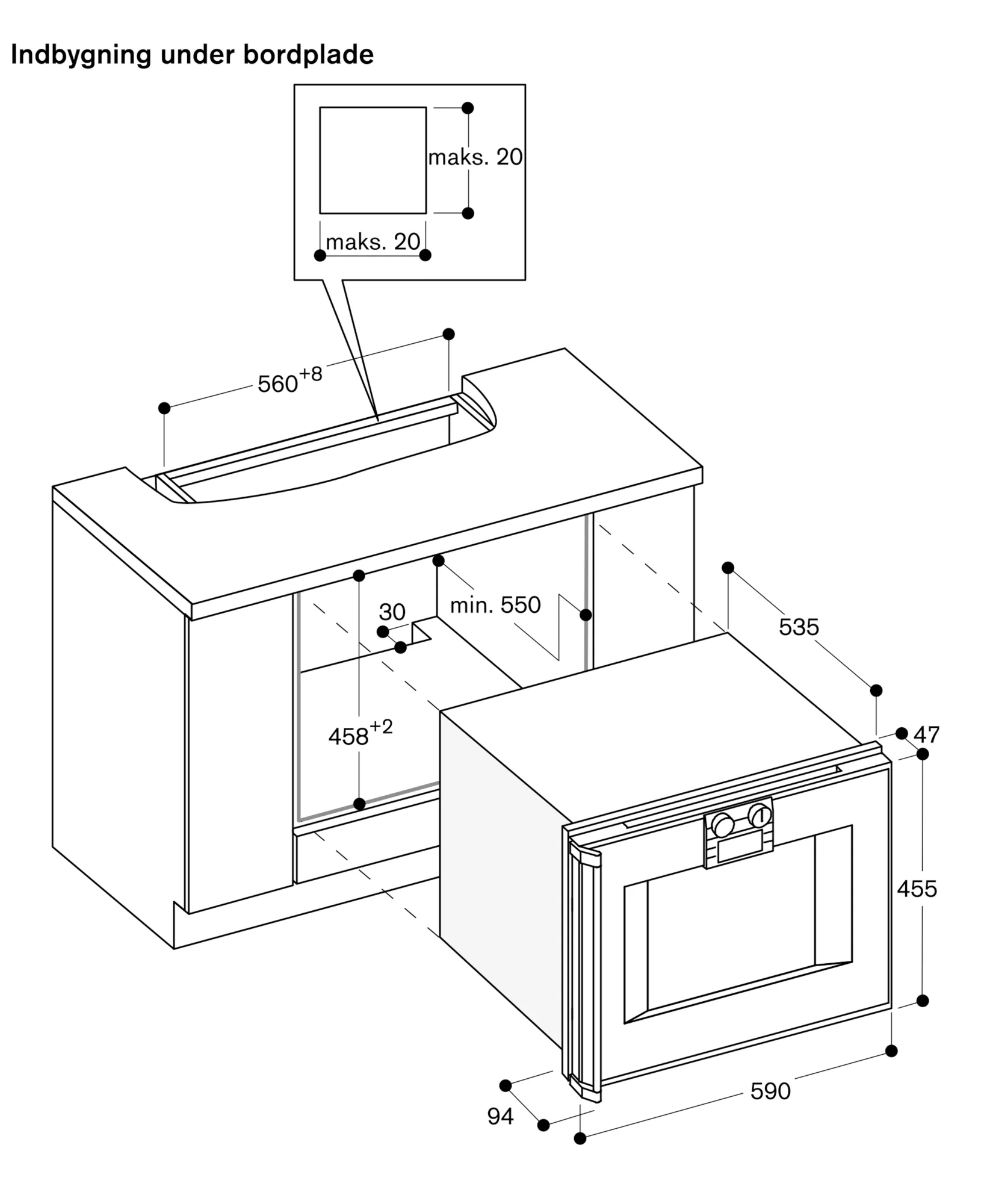 Indbygning under bordplade

maks. 20

maks. 20

$560^{+8}$

30

min. 550

535

$458^{+2}$

47

455

590

94