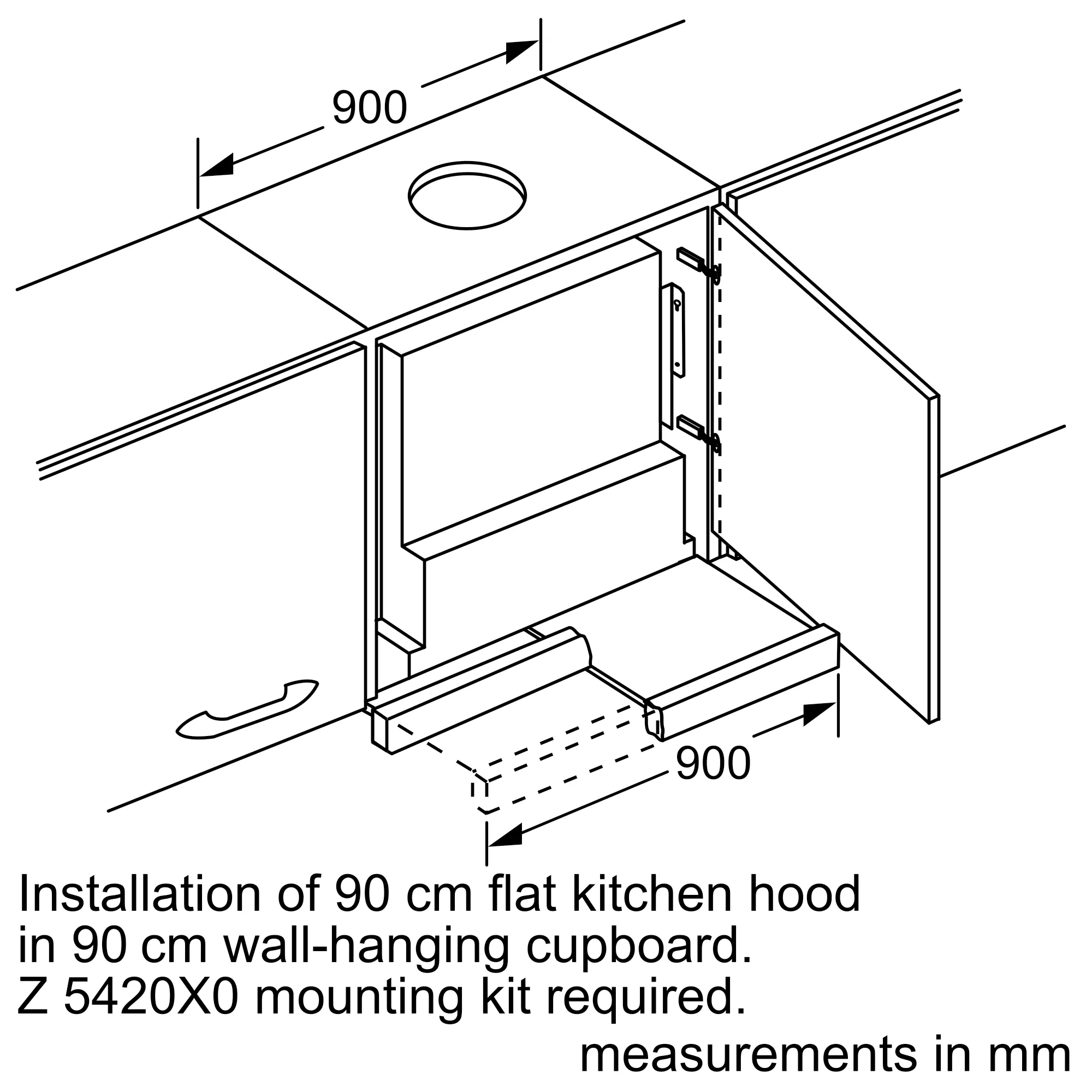 900

900

Installation of 90 cm flat kitchen hood in 90 cm wall-hanging cupboard. Z 5420X0 mounting kit required.

measurements in mm