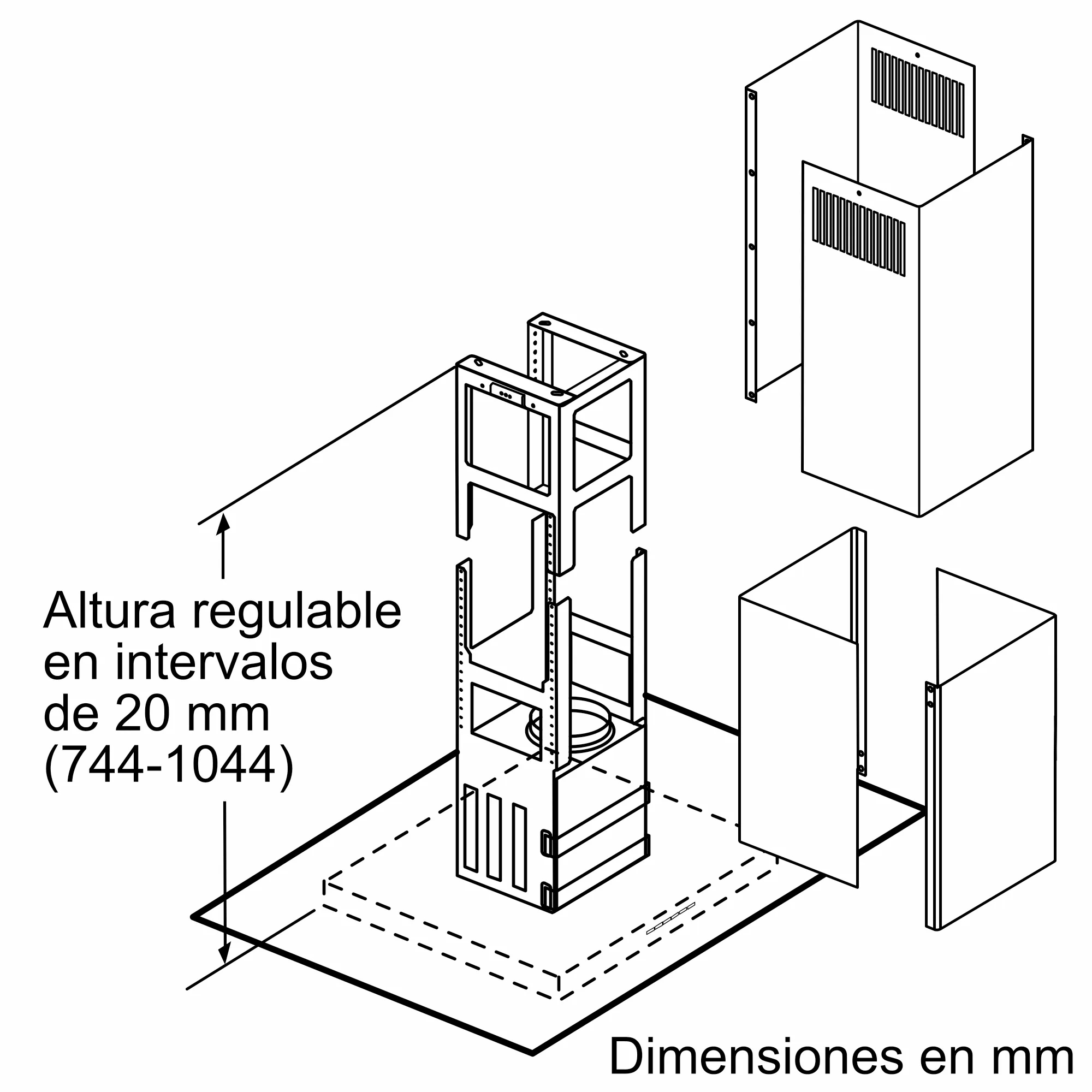 Altura regulable en intervalos de 20 mm (744-1044)

Dimensiones en mm