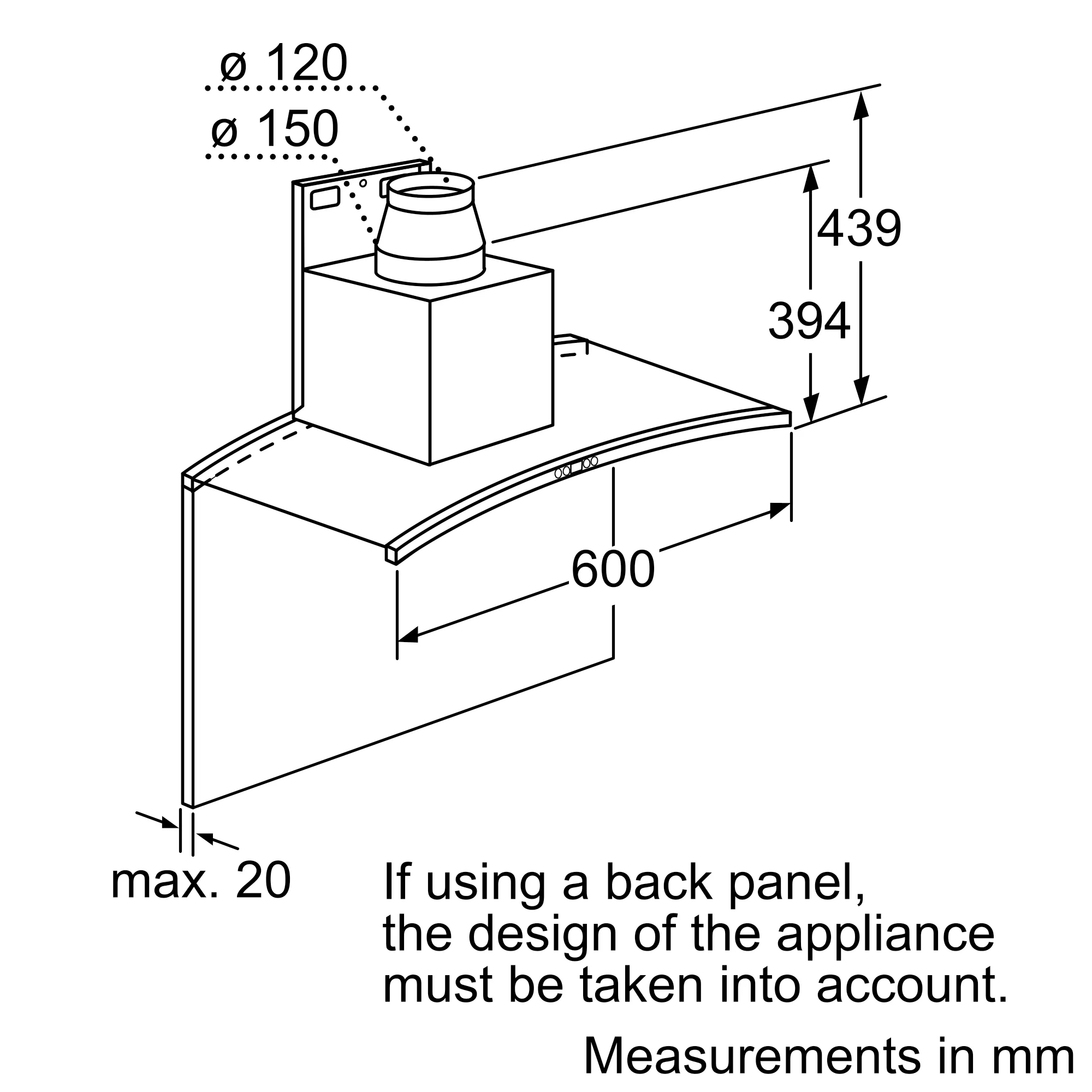 ø 120
ø 150
439
394
600
max. 20

If using a back panel, the design of the appliance must be taken into account.

Measurements in mm