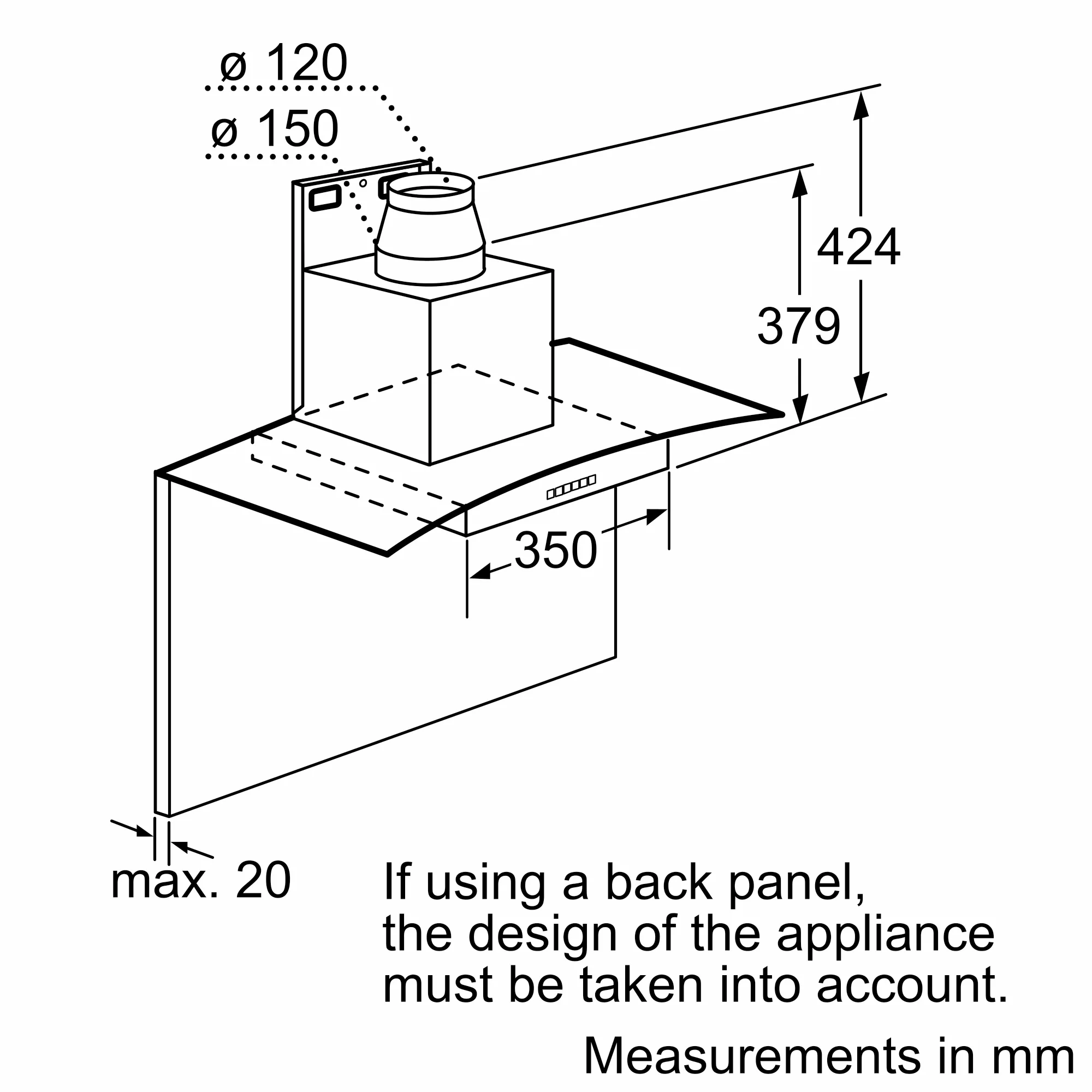 ø 120

ø 150

424

379

350

max. 20

If using a back panel, the design of the appliance must be taken into account.

Measurements in mm