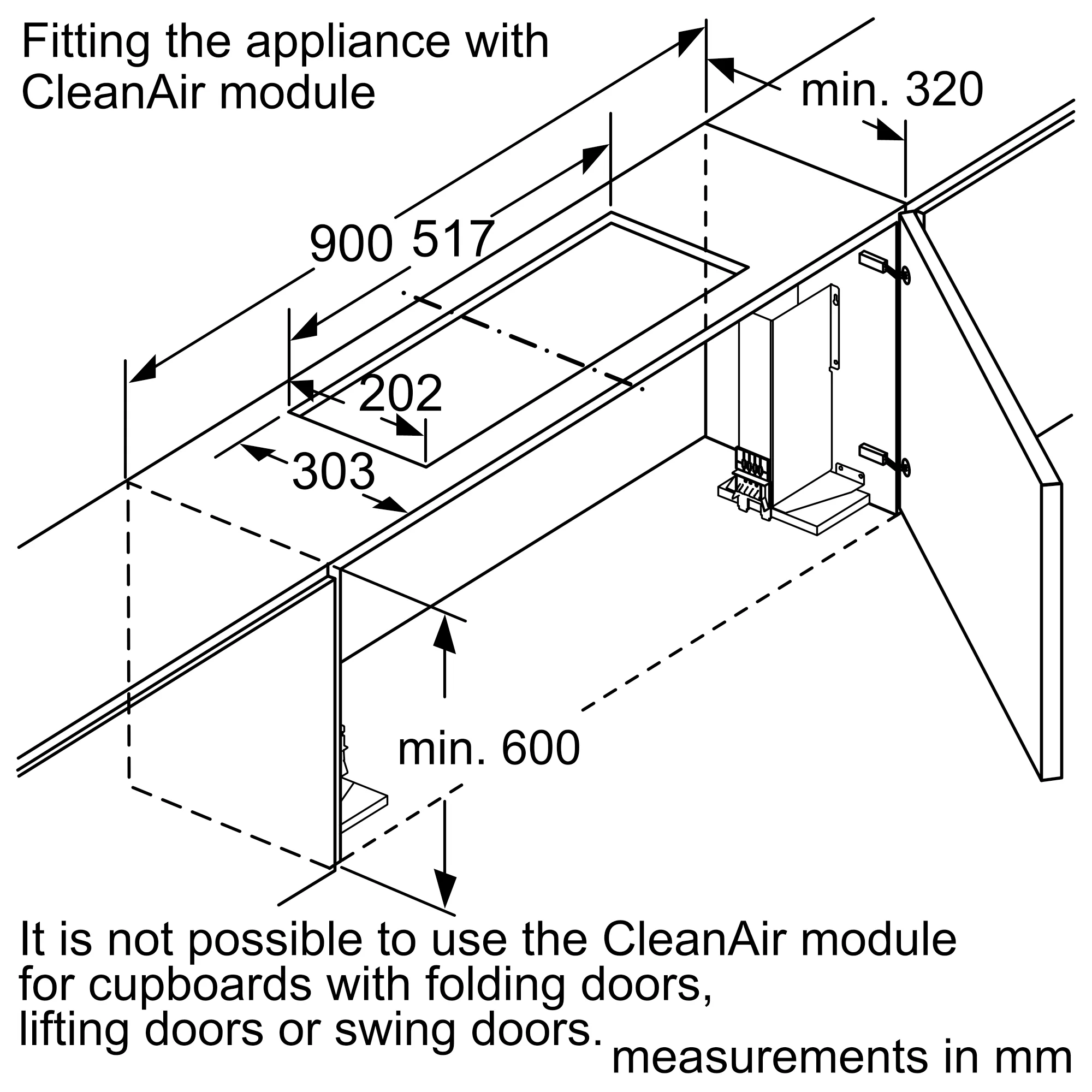 Fitting the appliance with CleanAir module

min. 320

900 517

202

303

min. 600

It is not possible to use the CleanAir module for cupboards with folding doors, lifting doors or swing doors.

measurements in mm