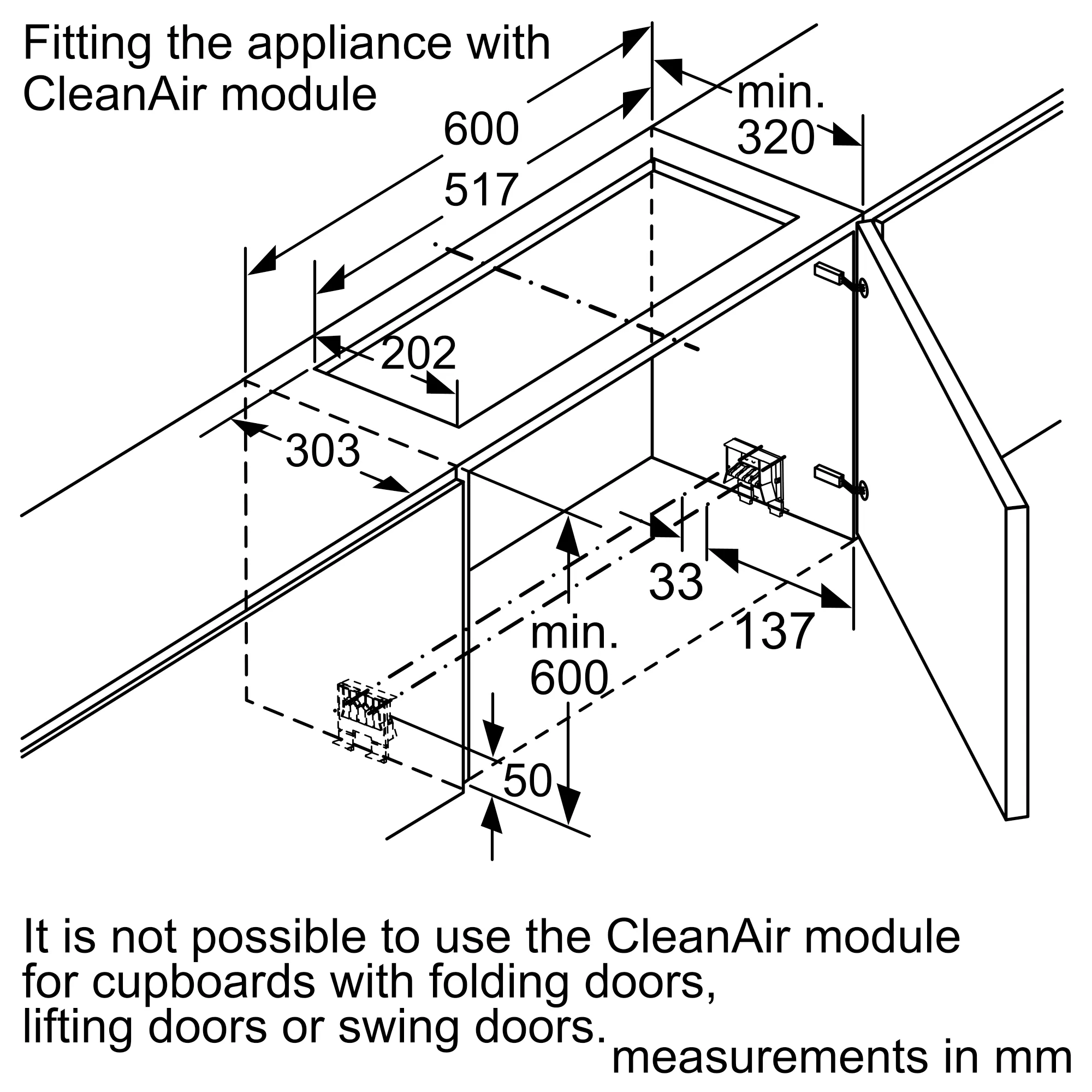 Fitting the appliance with CleanAir module

600

517

min. 320

202

303

33

137

min. 600

50

It is not possible to use the CleanAir module for cupboards with folding doors, lifting doors or swing doors.

measurements in mm