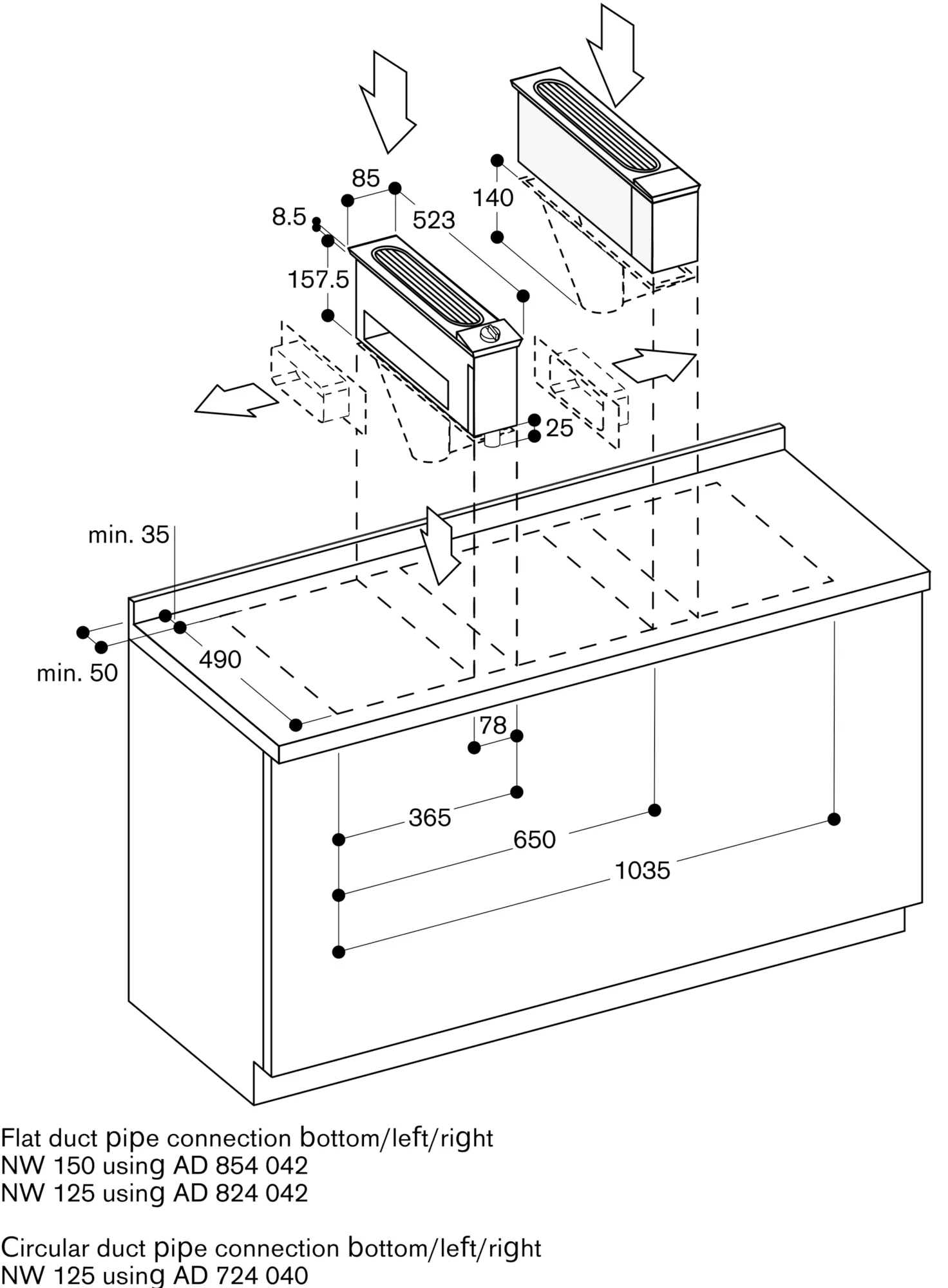 85
8.5
523
140
157.5
25
min. 35
min. 50
490
78
365
650
1035

Flat duct pipe connection bottom/left/right
NW 150 using AD 854 042
NW 125 using AD 824 042

Circular duct pipe connection bottom/left/right
NW 125 using AD 724 040