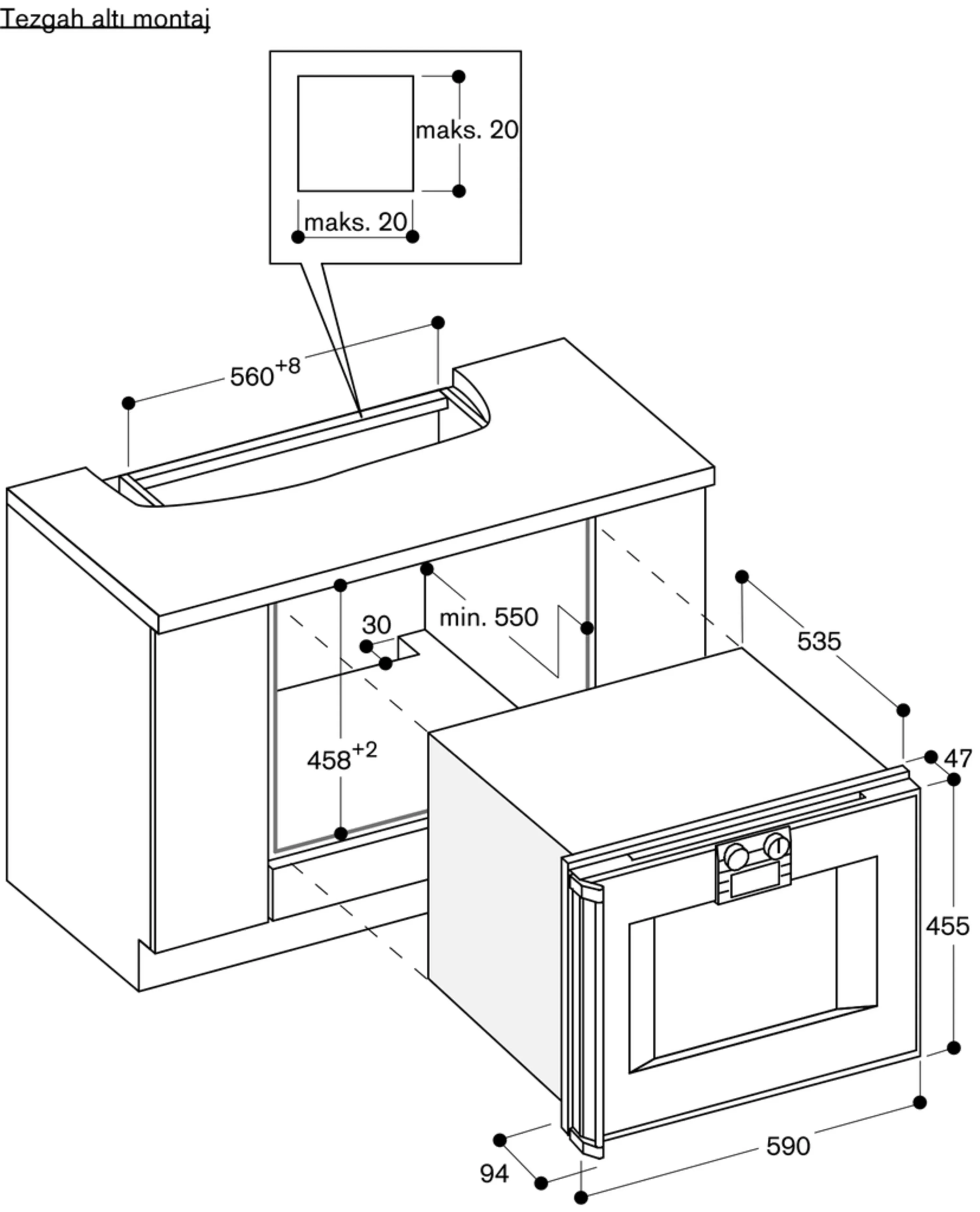 Tezgah altı montaj

maks. 20

maks. 20

$560^{+8}$

30

min. 550

535

$458^{+2}$

47

455

590

94