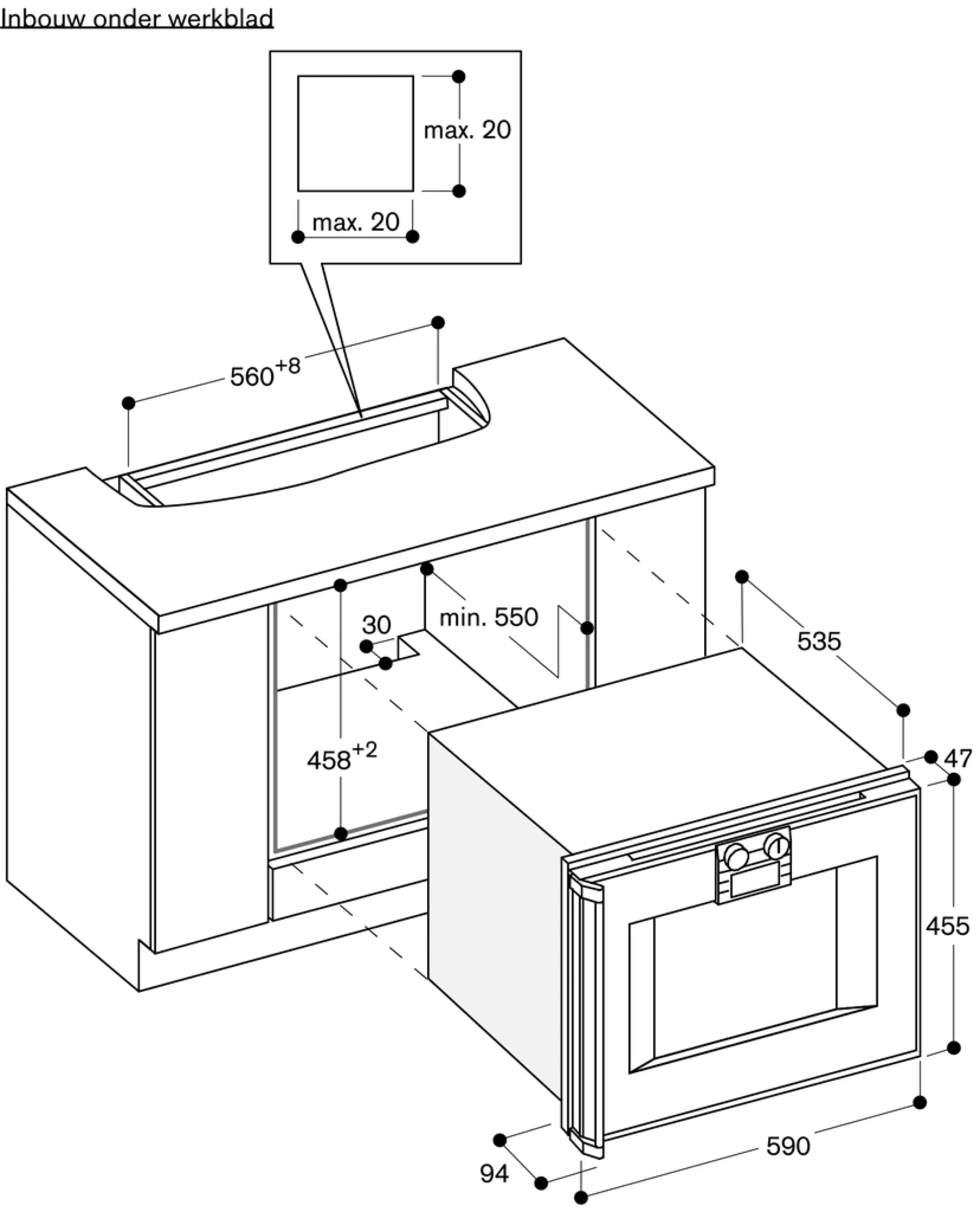 Inbouw onder werkblad

max. 20

max. 20

$560^{+8}$

30

min. 550

535

$458^{+2}$

47

455

590

94