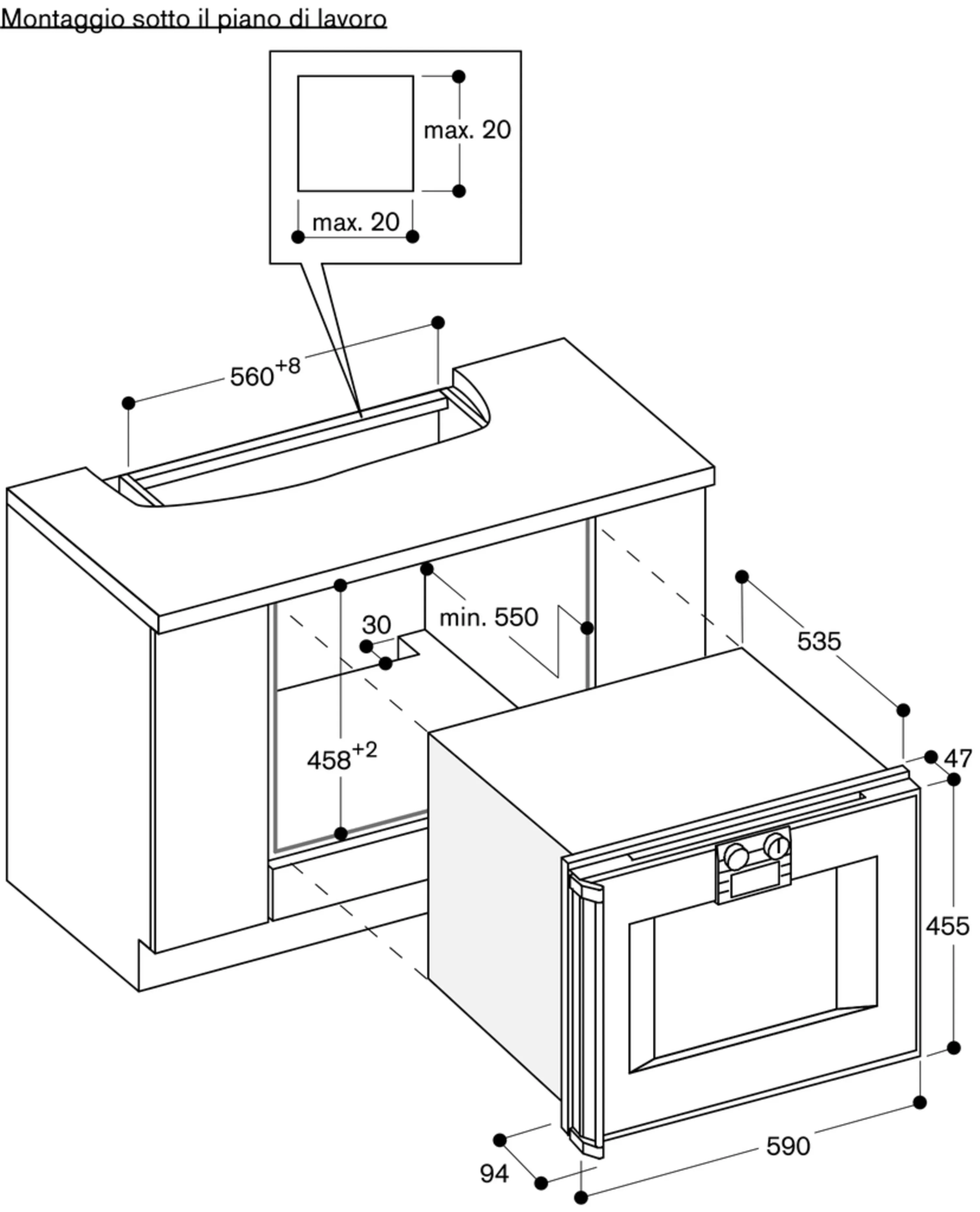 Montaggio sotto il piano di lavoro

max. 20

max. 20

$560^{+8}$

30

min. 550

535

$458^{+2}$

47

455

590

94