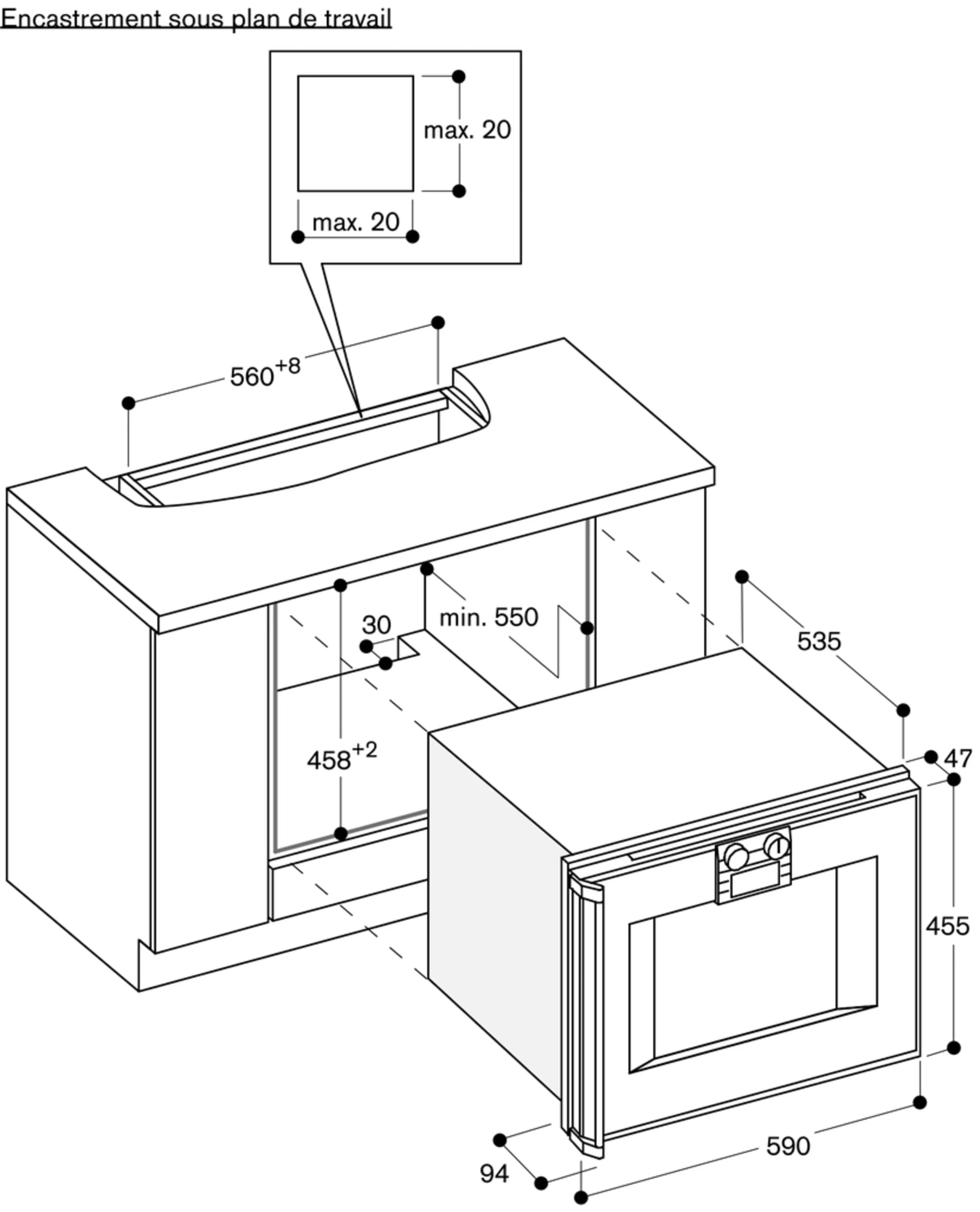 Encastrement sous plan de travail

max. 20

max. 20

$560^{+8}$

30

min. 550

535

$458^{+2}$

47

455

590

94