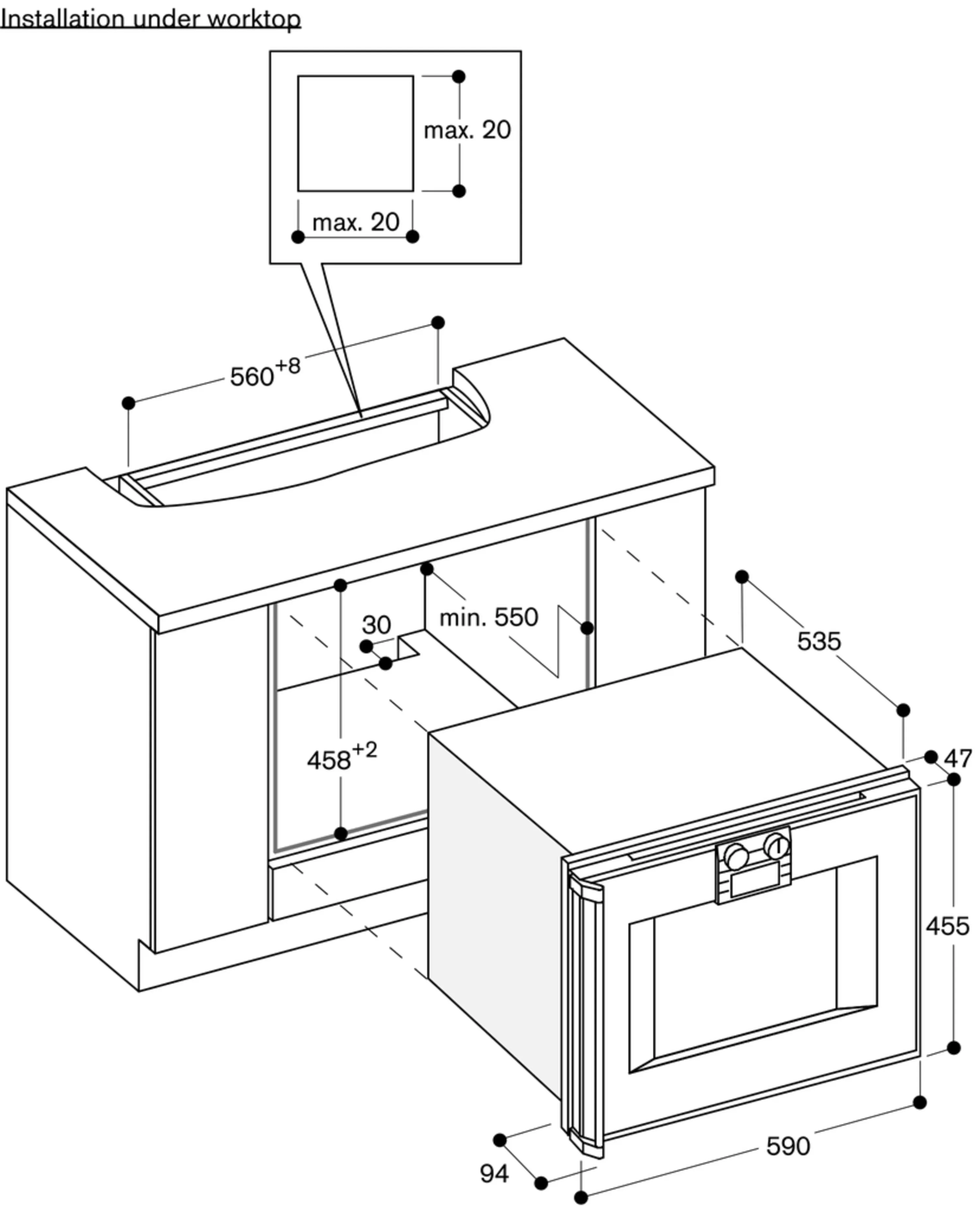 Installation under worktop

max. 20

max. 20

$560^{+8}$

30

min. 550

535

$458^{+2}$

47

455

590

94