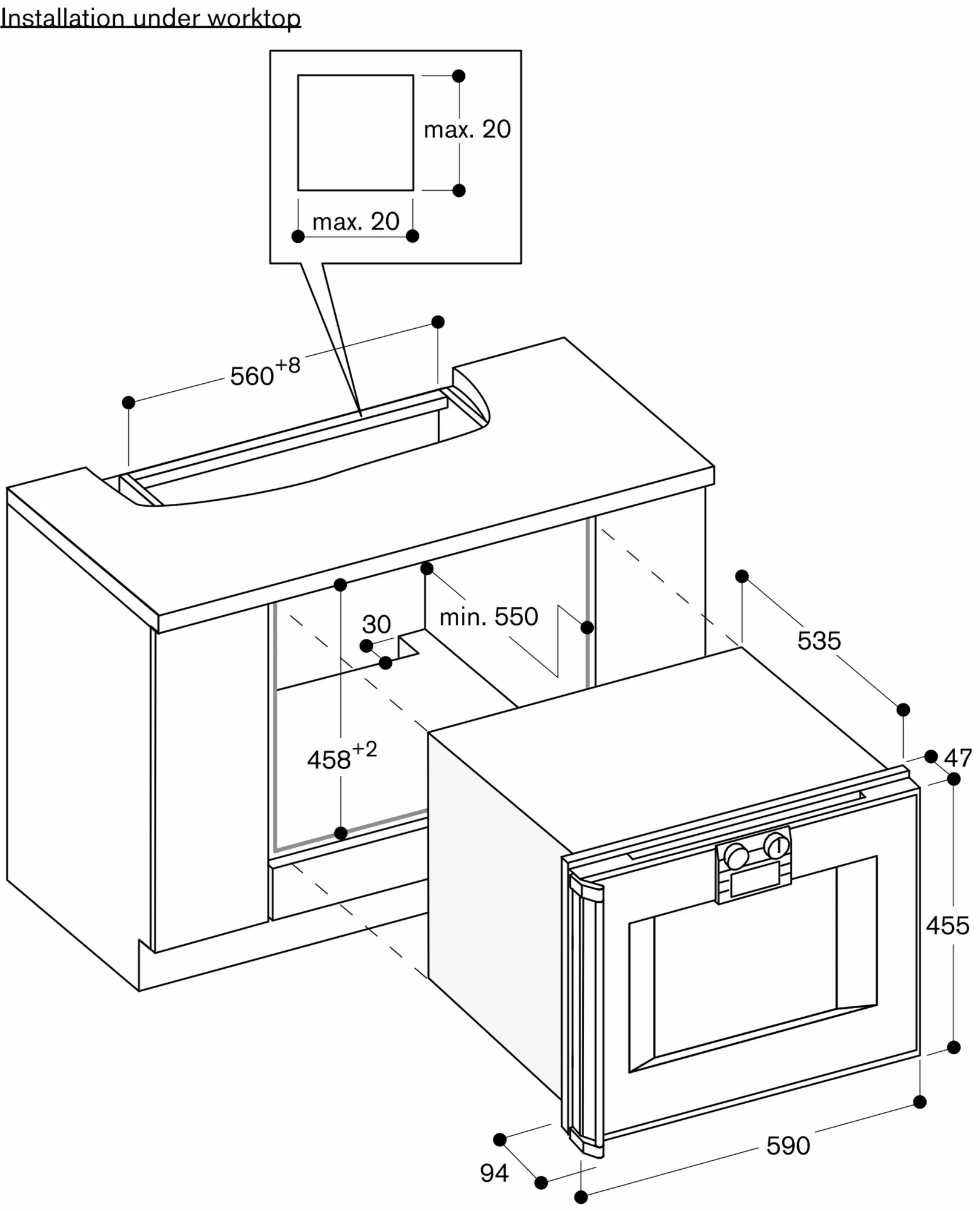 Installation under worktop

max. 20

max. 20

$560^{+8}$

30

min. 550

535

$458^{+2}$

47

455

590

94